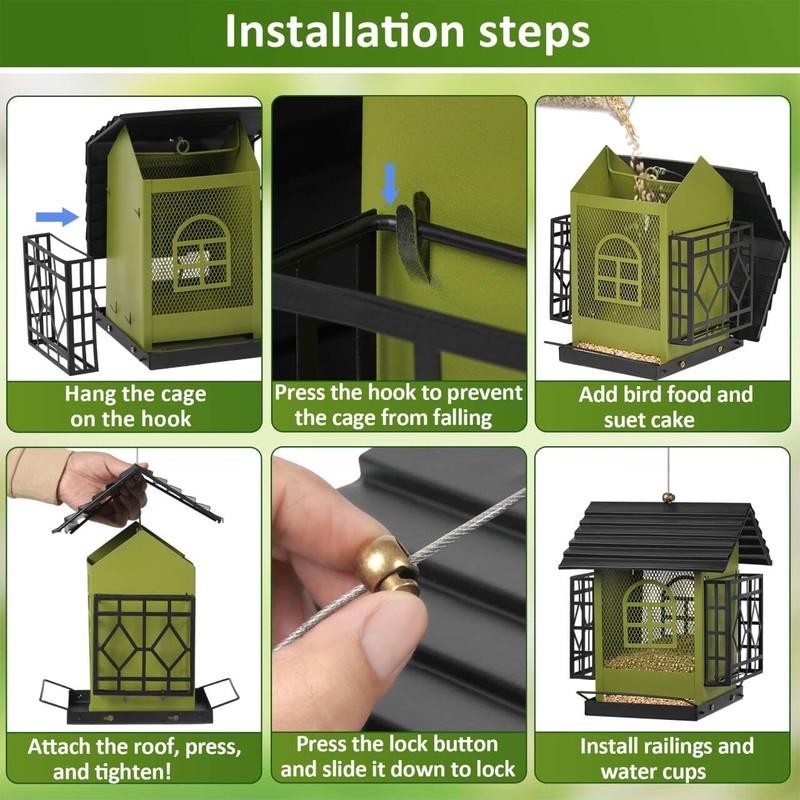 Installation steps

Hang the cage on the hook

Press the hook to prevent the cage from falling

Add bird food and suet cake

Attach the roof, press, and tighten!

Press the lock button and slide it down to lock

Install railings and water cups