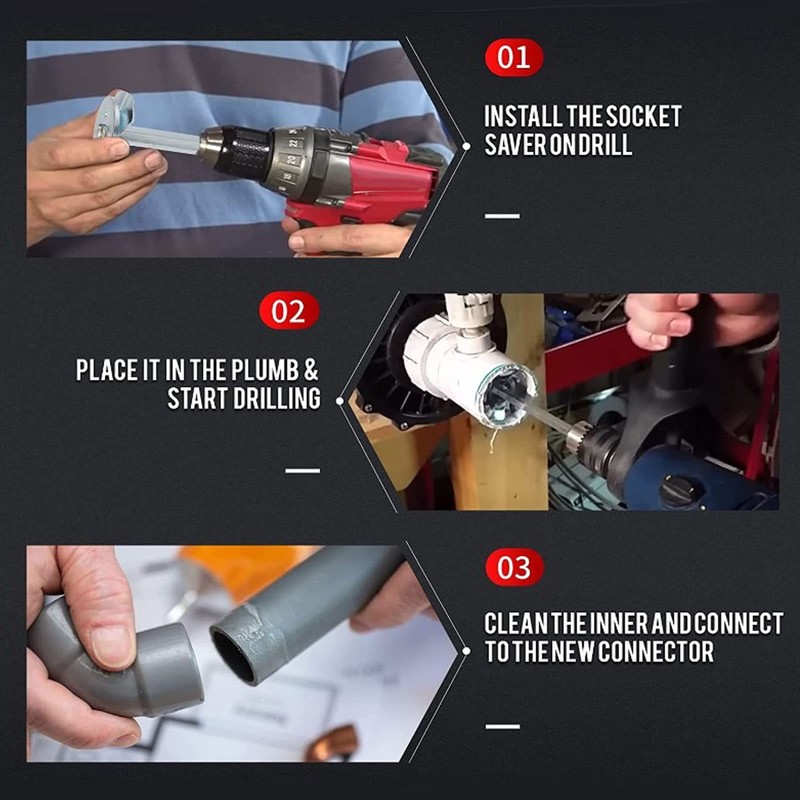 01

INSTALL THE SOCKET SAVER ON DRILL

02

PLACE IT IN THE PLUMB & START DRILLING

03

CLEAN THE INNER AND CONNECT TO THE NEW CONNECTOR