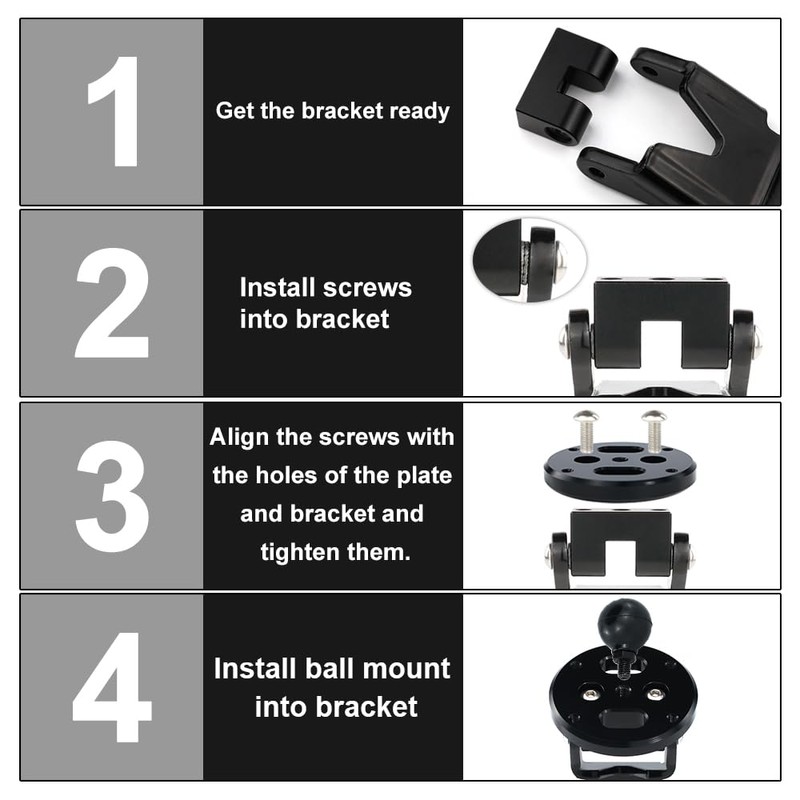 1

Get the bracket ready

2

Install screws into bracket

3

Align the screws with the holes of the plate and bracket and tighten them.

4

Install ball mount into bracket