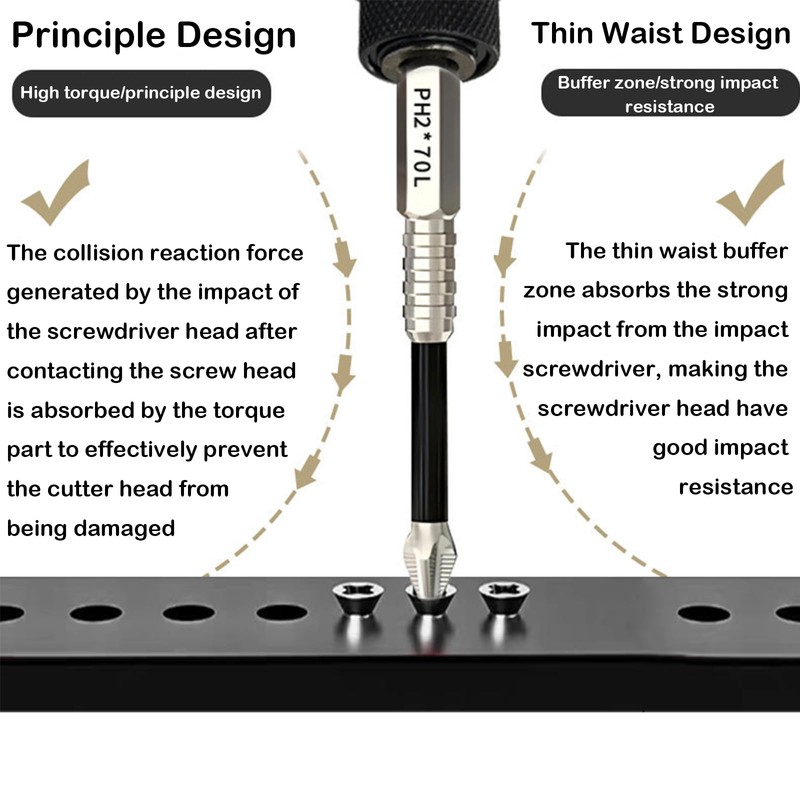 Principle Design

High torque/principle design

The collision reaction force generated by the impact of the screwdriver head after contacting the screw head is absorbed by the torque part to effectively prevent the cutter head from being damaged

PH2*70L

Thin Waist Design

Buffer zone/strong impact resistance

The thin waist buffer zone absorbs the strong impact from the impact screwdriver, making the screwdriver head have good impact resistance