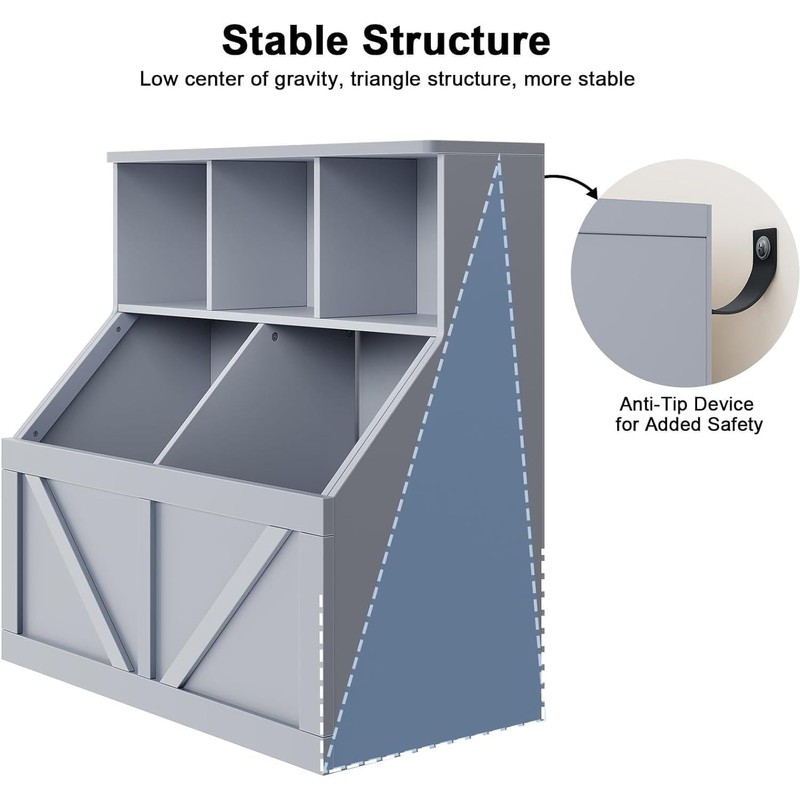 Stable Structure

Low center of gravity, triangle structure, more stable

Anti-Tip Device for Added Safety