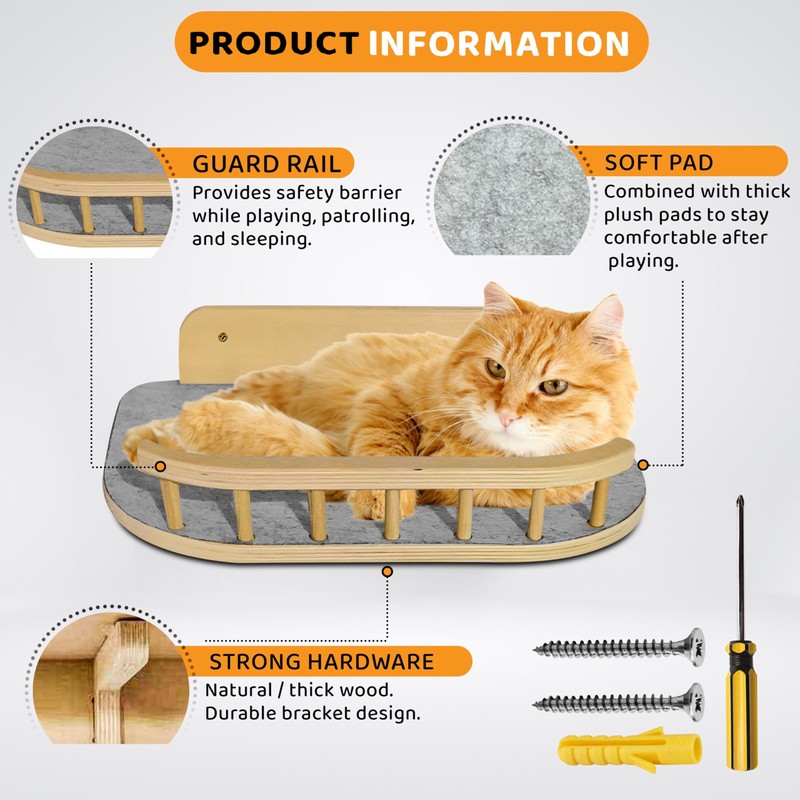 PRODUCT INFORMATION

GUARD RAIL
Provides safety barrier while playing, patrolling, and sleeping.

SOFT PAD
Combined with thick plush pads to stay comfortable after playing.

STRONG HARDWARE
Natural / thick wood.
Durable bracket design.