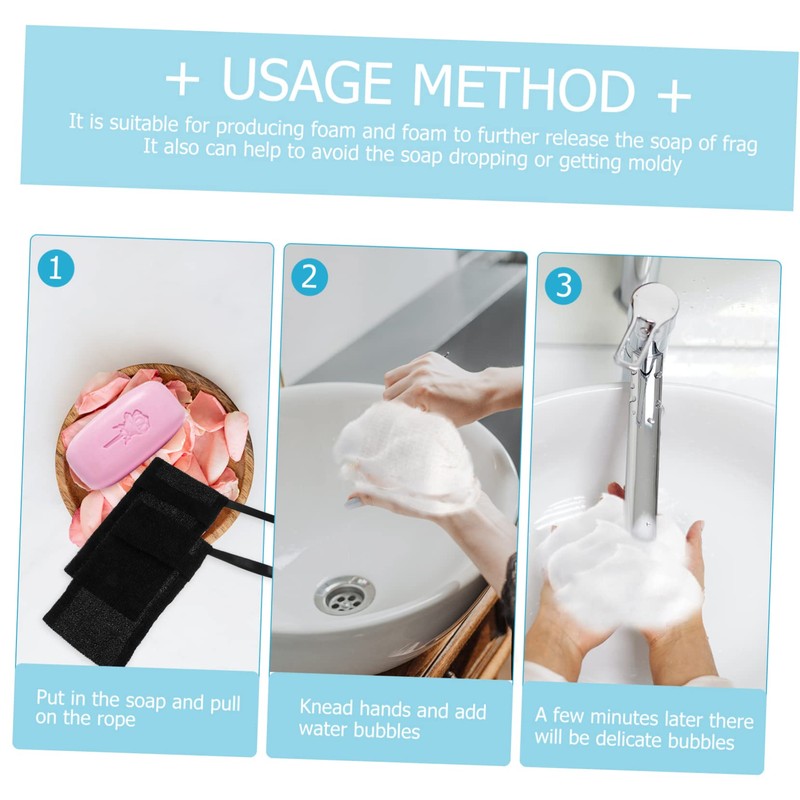 + USAGE METHOD +

It is suitable for producing foam and foam to further release the soap of frag
It also can help to avoid the soap dropping or getting moldy

1

Put in the soap and pull on the rope

2

Knead hands and add water bubbles

3

A few minutes later there will be delicate bubbles