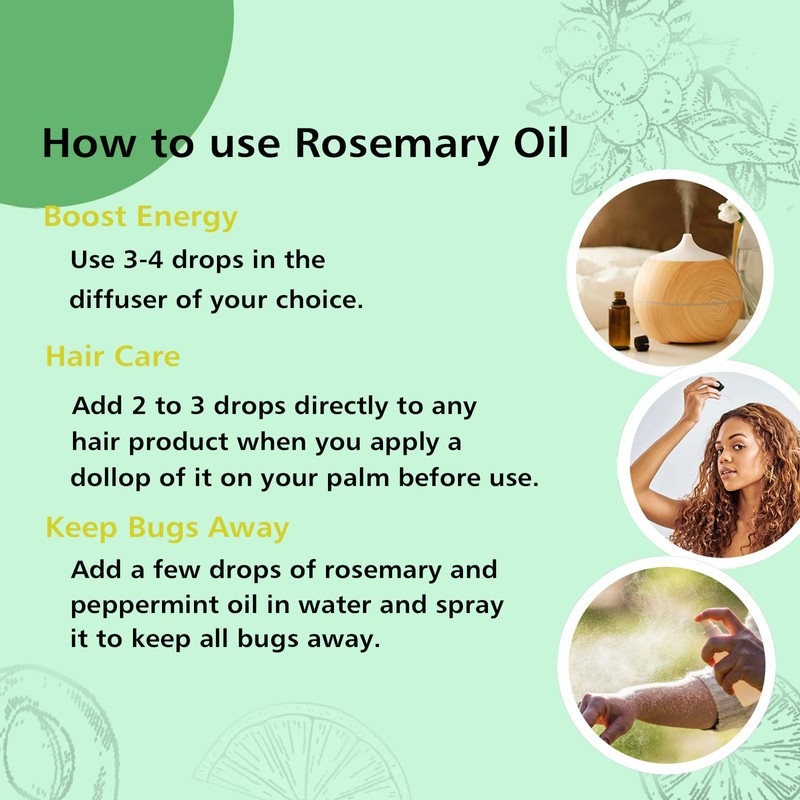 How to use Rosemary Oil

Boost Energy

Use 3-4 drops in the diffuser of your choice.

Hair Care

Add 2 to 3 drops directly to any hair product when you apply a dollop of it on your palm before use.

Keep Bugs Away

Add a few drops of rosemary and peppermint oil in water and spray it to keep all bugs away.