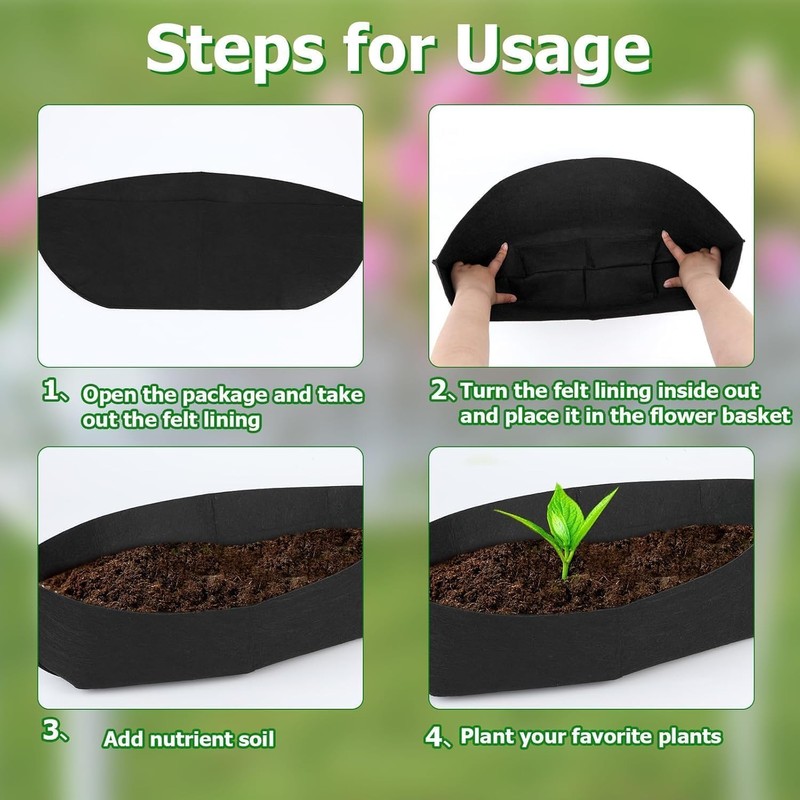 Steps for Usage

1、Open the package and take out the felt lining

2、Turn the felt lining inside out and place it in the flower basket

3、Add nutrient soil

4、Plant your favorite plants