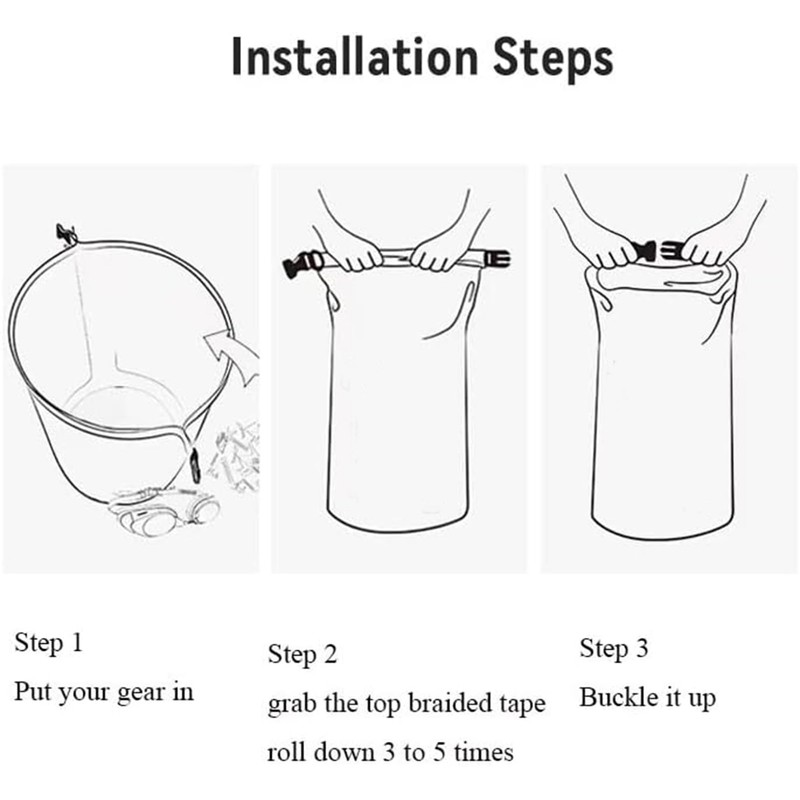 Installation Steps

Step 1
Put your gear in

Step 2
grab the top braided tape
roll down 3 to 5 times

Step 3
Buckle it up