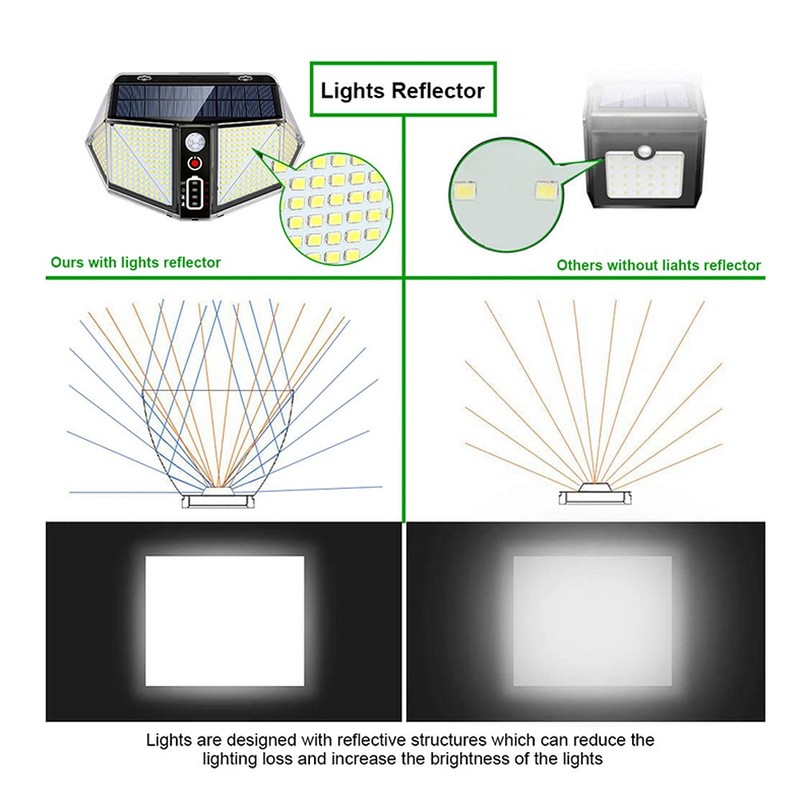 Lights Reflector

Ours with lights reflector

Others without liahts reflector

Lights are designed with reflective structures which can reduce the lighting loss and increase the brightness of the lights