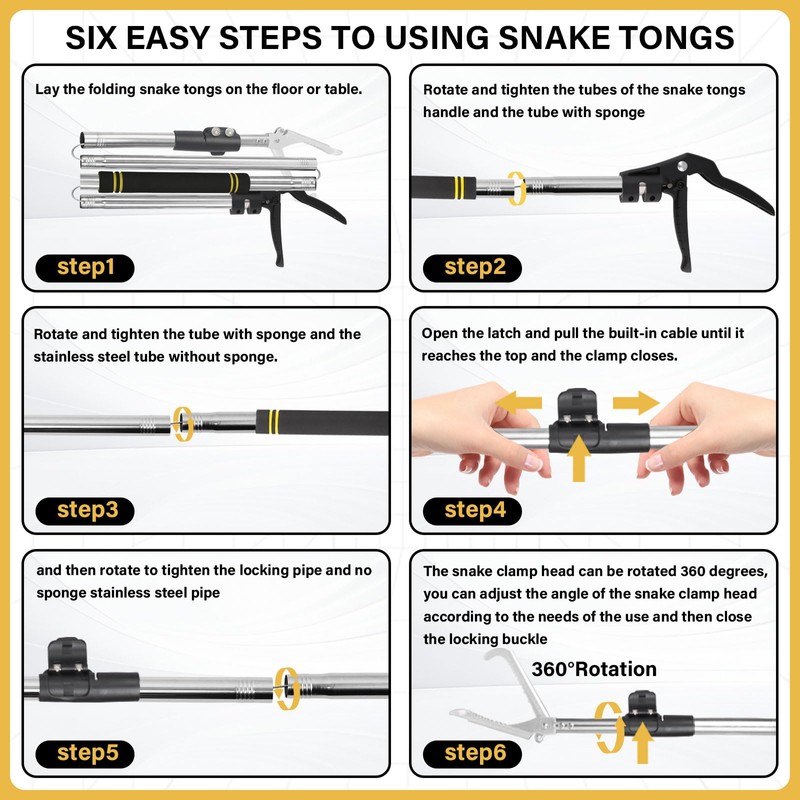 SIX EASY STEPS TO USING SNAKE TONGS

Lay the folding snake tongs on the floor or table.

step1

Rotate and tighten the tubes of the snake tongs handle and the tube with sponge

step2

Rotate and tighten the tube with sponge and the stainless steel tube without sponge.

step3

Open the latch and pull the built-in cable until it reaches the top and the clamp closes.

step4

and then rotate to tighten the locking pipe and no sponge stainless steel pipe

step5

The snake clamp head can be rotated 360 degrees, you can adjust the angle of the snake clamp head according to the needs of the use and then close the locking buckle

360°Rotation

step6