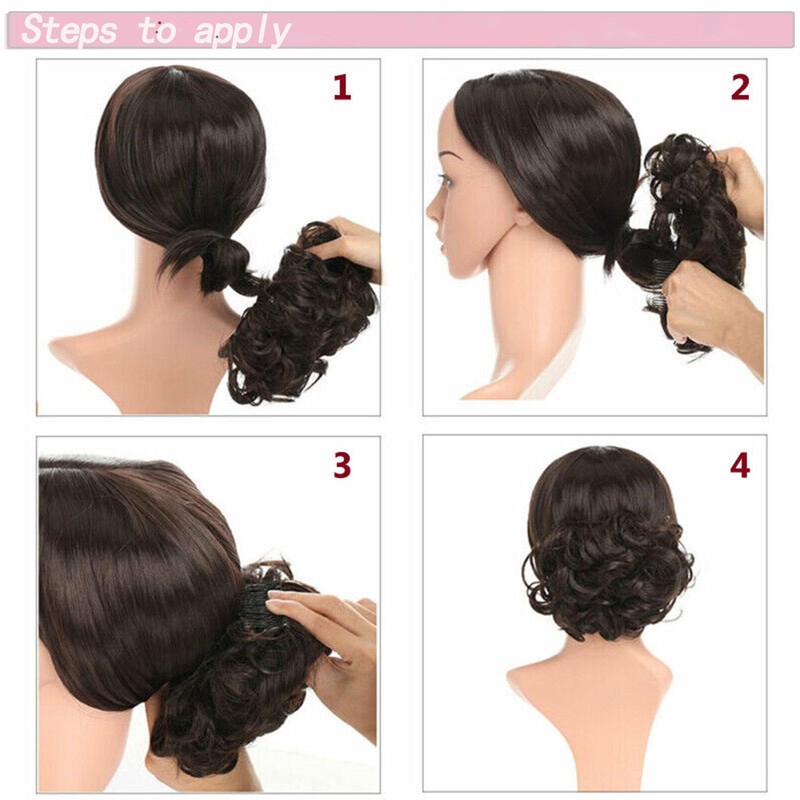 Steps to apply

1

2

3

4