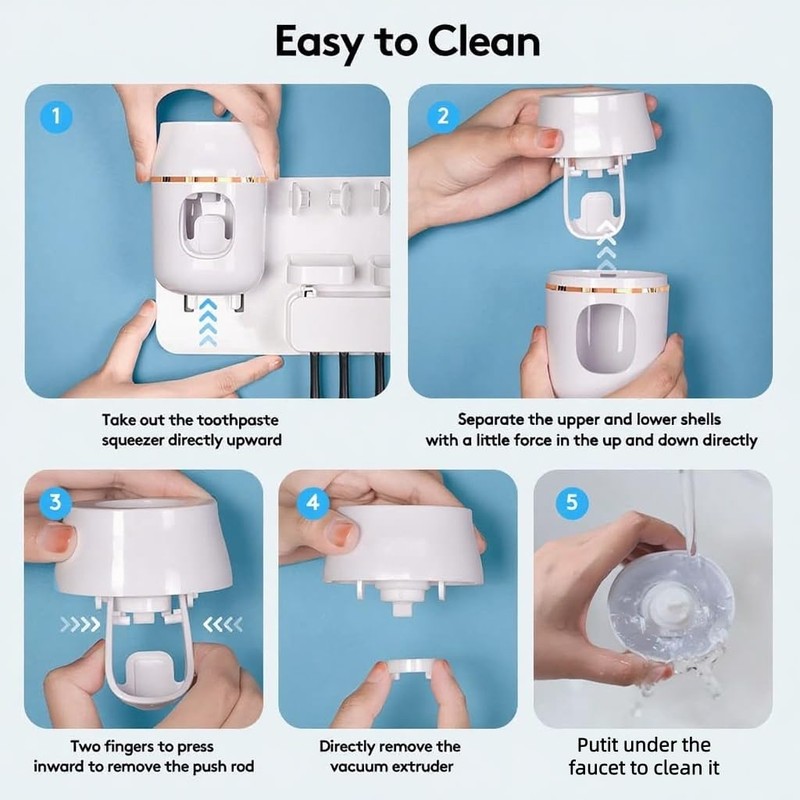 Easy to Clean

1

Take out the toothpaste squeezer directly upward

2

Separate the upper and lower shells with a little force in the up and down directly

3

Two fingers to press inward to remove the push rod

4

Directly remove the vacuum extruder

5

Putit under the faucet to clean it