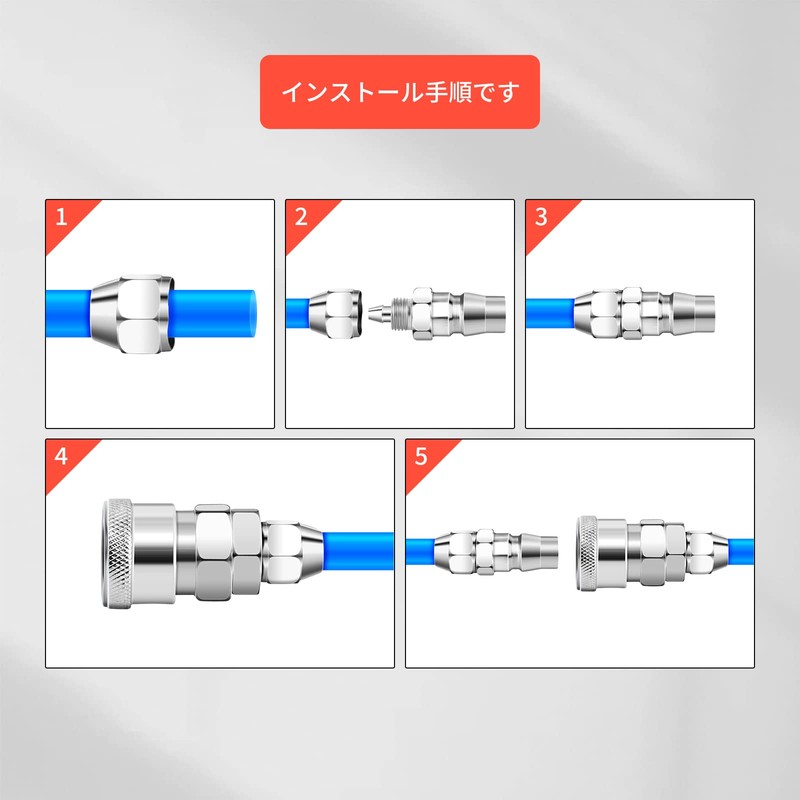 インストール手順です

1

2

3

4

5