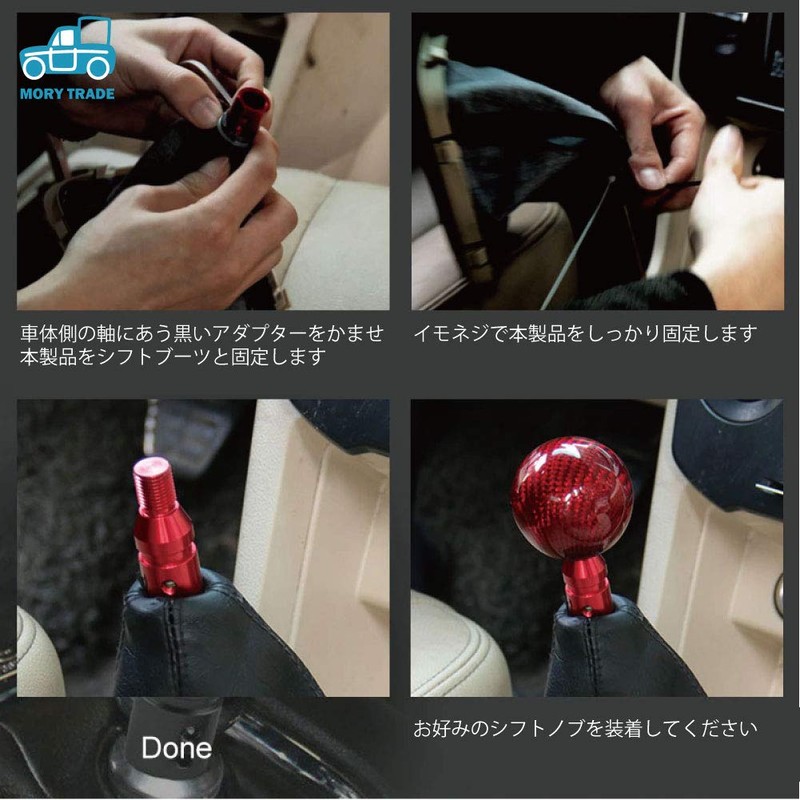 MORY TRADE

車体側の軸にあう黒いアダプターをかませ本製品をシフトブーツと固定します

イモネジで本製品をしっかり固定します

Done

お好みのシフトノブを装着してください