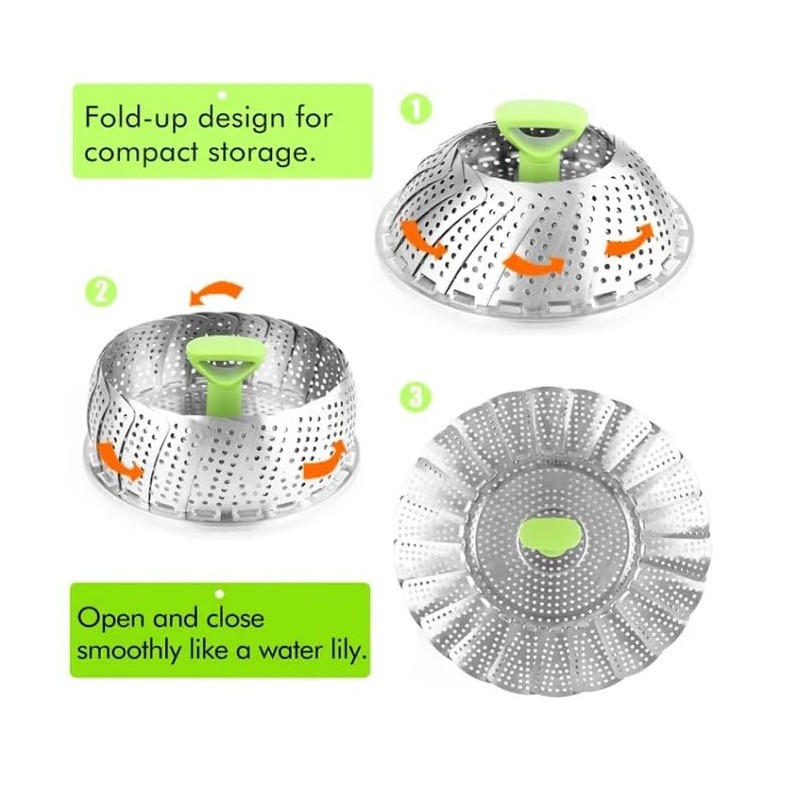 Fold-up design for compact storage.

1

2

3

Open and close smoothly like a water lily.