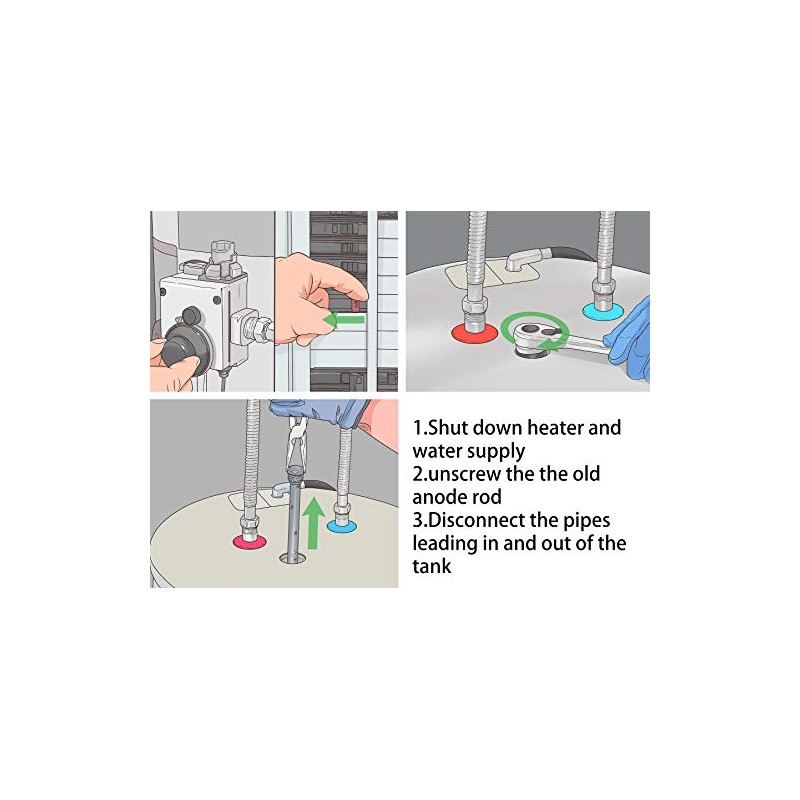 1.Shut down heater and water supply
2.unscrew the the old anode rod
3.Disconnect the pipes leading in and out of the tank