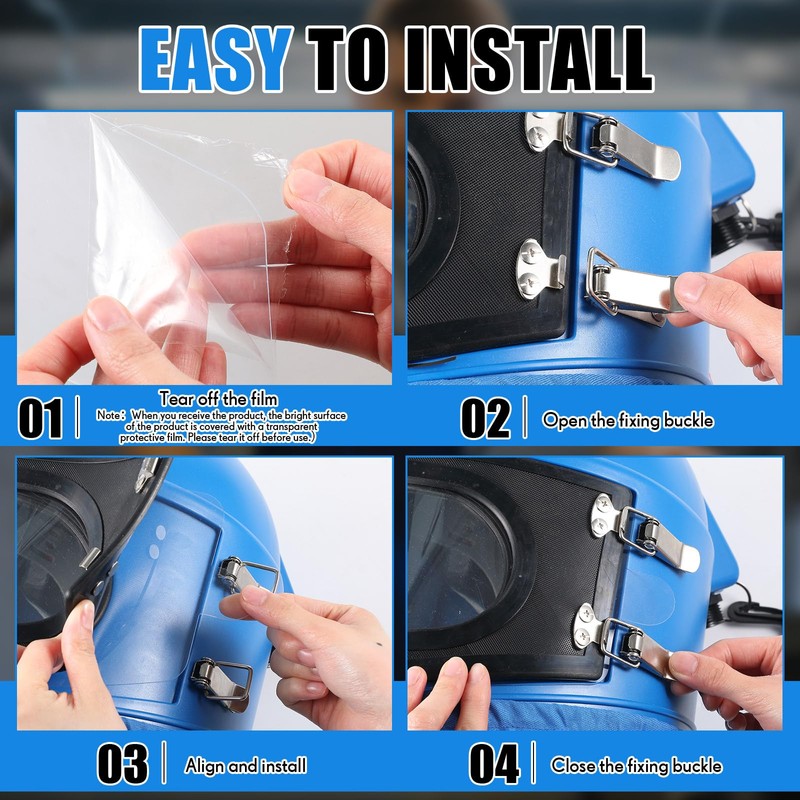 EASY TO INSTALL

01 | Tear off the film
Note: When you receive the product, the bright surface of the product is covered with a transparent protective film. Please tear it off before use.)

02 | Open the fixing buckle

03 | Align and install

04 | Close the fixing buckle