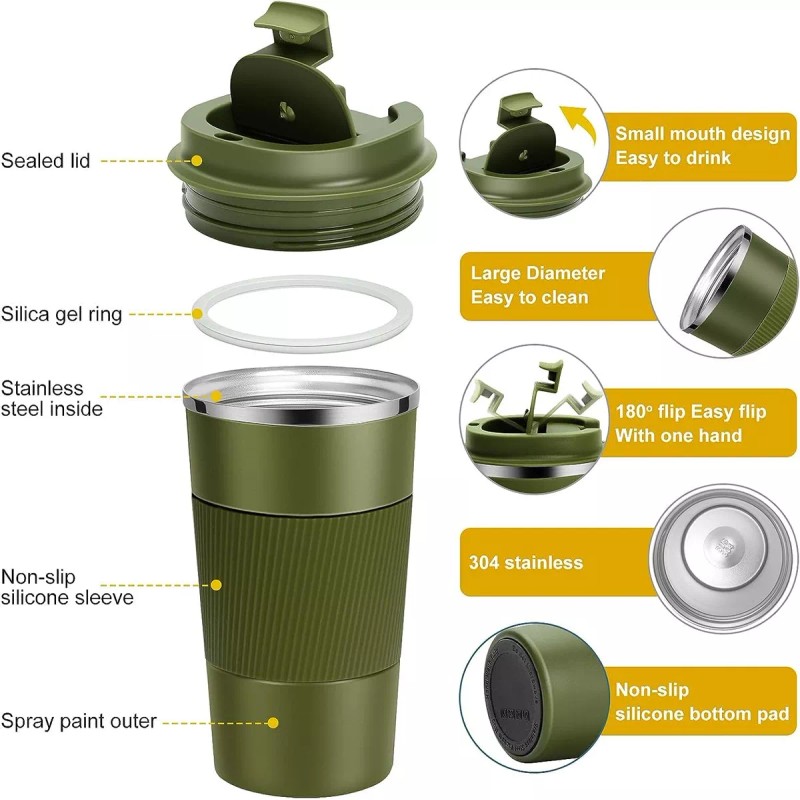 Sealed lid

Silica gel ring

Stainless steel inside

Non-slip silicone sleeve

Spray paint outer

Small mouth design
Easy to drink

Large Diameter
Easy to clean

180° flip Easy flip
With one hand

304 stainless

Non-slip
silicone bottom pad