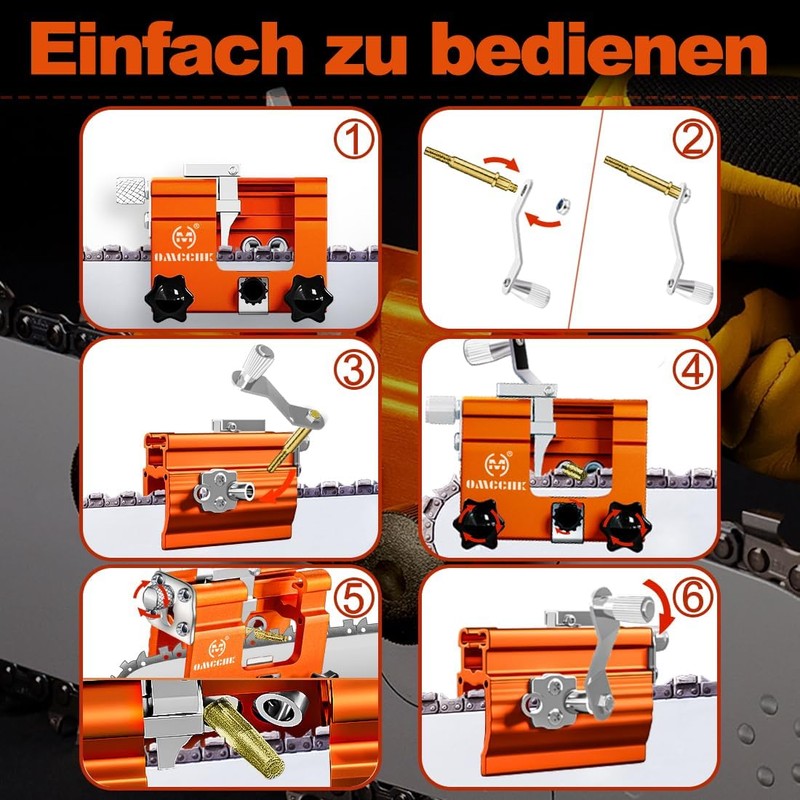 Einfach zu bedienen

①

OMCCHK

②

③

④

OMCCHK

⑤

OMCCHK

⑥