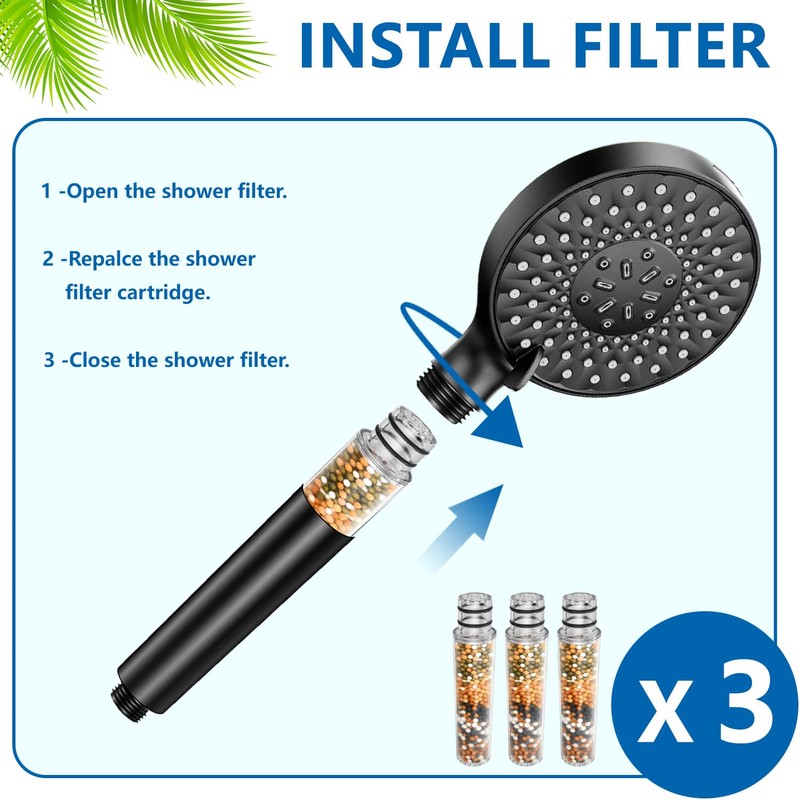 INSTALL FILTER

1 -Open the shower filter.

2 -Repalce the shower filter cartridge.

3 -Close the shower filter.

x 3