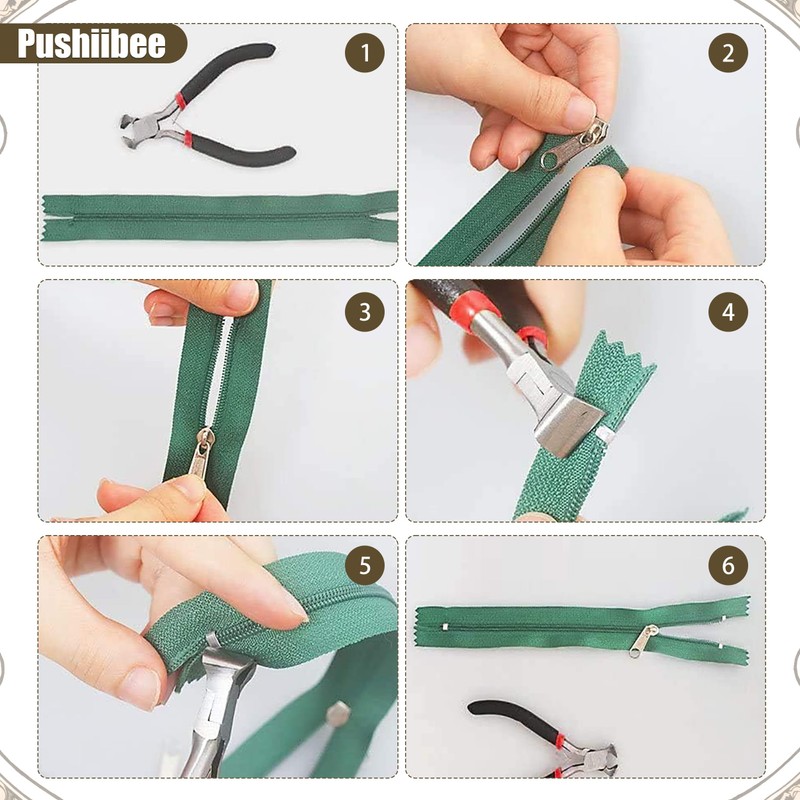 Pushiibee

1

2

3

4

5

6