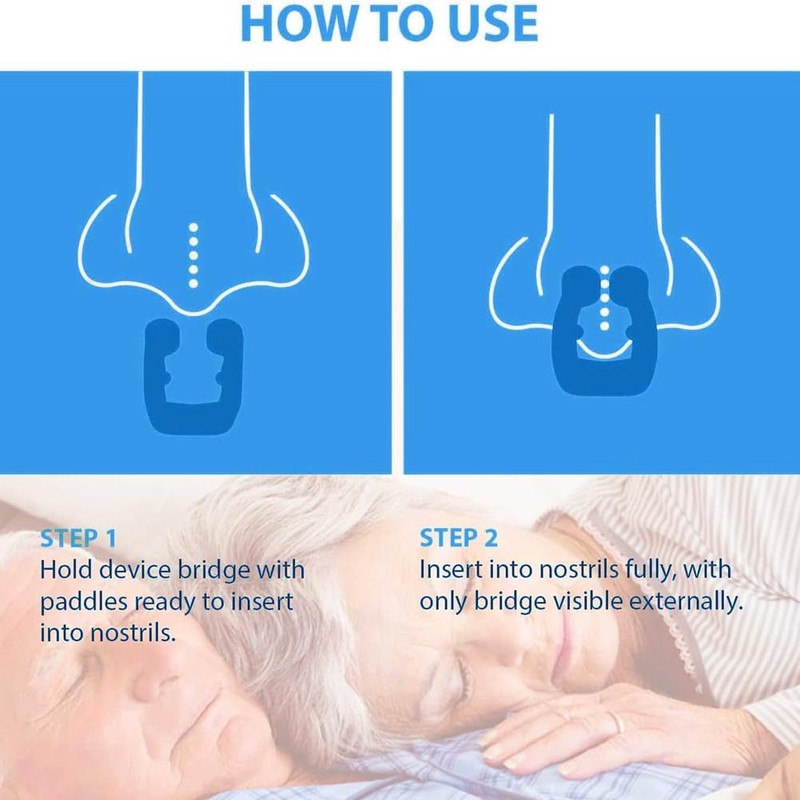 HOW TO USE

STEP 1
Hold device bridge with paddles ready to insert into nostrils.

STEP 2
Insert into nostrils fully, with only bridge visible externally.