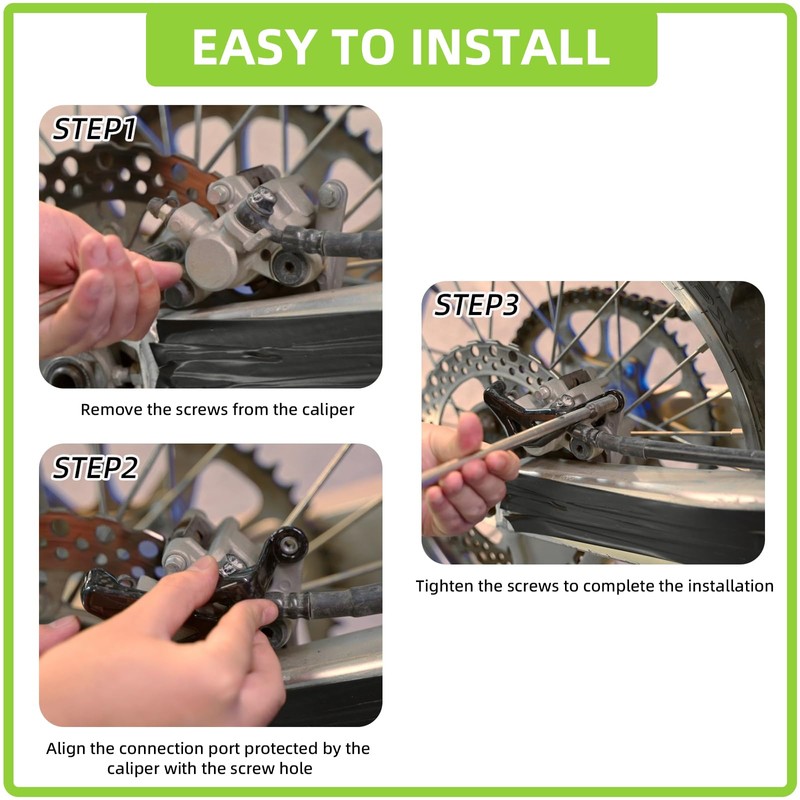 EASY TO INSTALL

STEP1

Remove the screws from the caliper

STEP2

Align the connection port protected by the caliper with the screw hole

STEP3

Tighten the screws to complete the installation