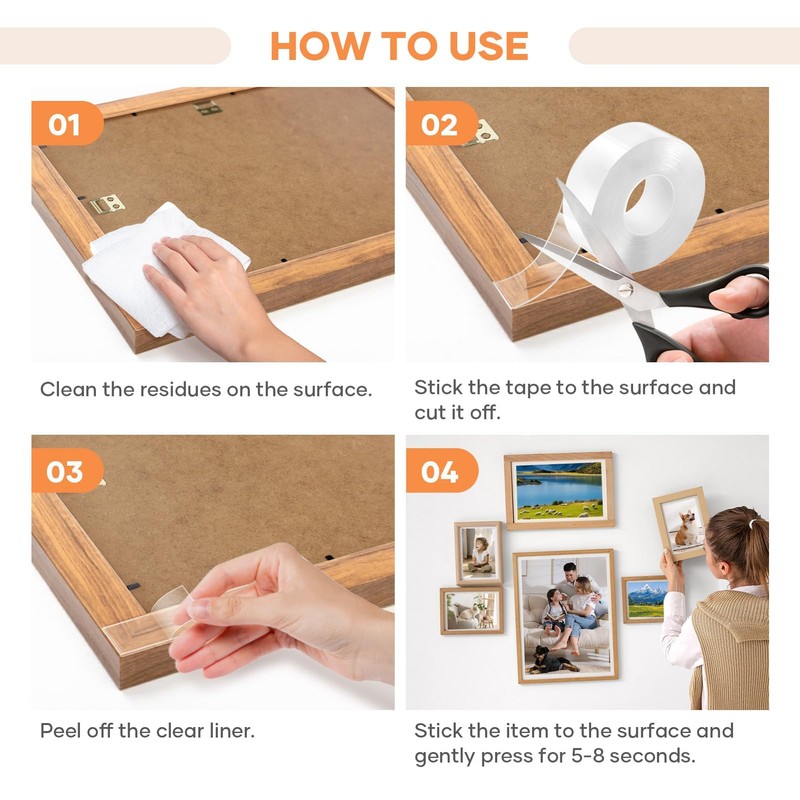 HOW TO USE

01

Clean the residues on the surface.

02

Stick the tape to the surface and cut it off.

03

Peel off the clear liner.

04

Stick the item to the surface and gently press for 5-8 seconds.