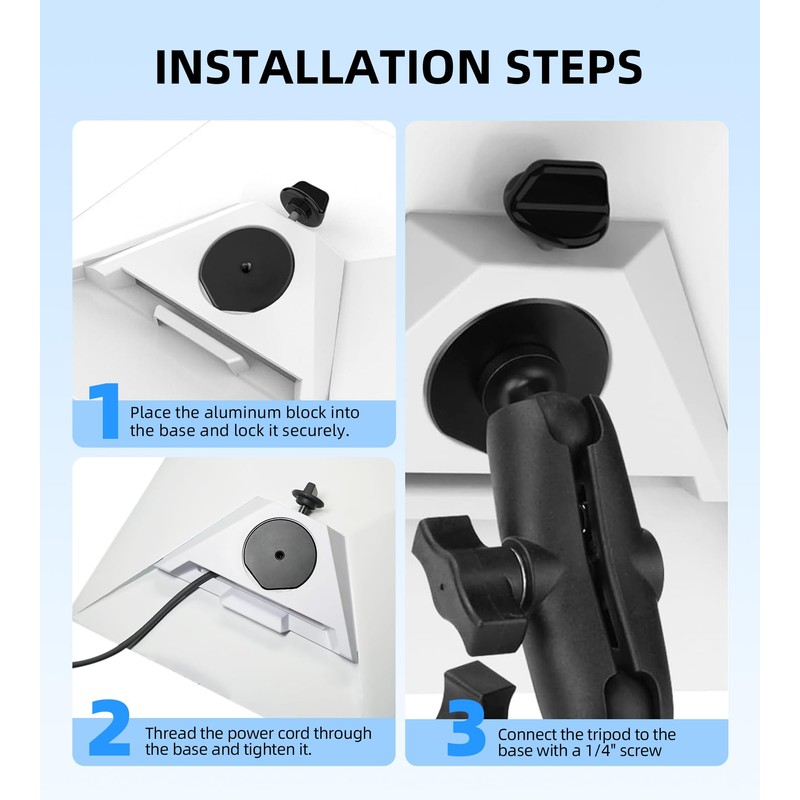 INSTALLATION STEPS

1 Place the aluminum block into the base and lock it securely.

2 Thread the power cord through the base and tighten it.

3 Connect the tripod to the base with a 1/4" screw