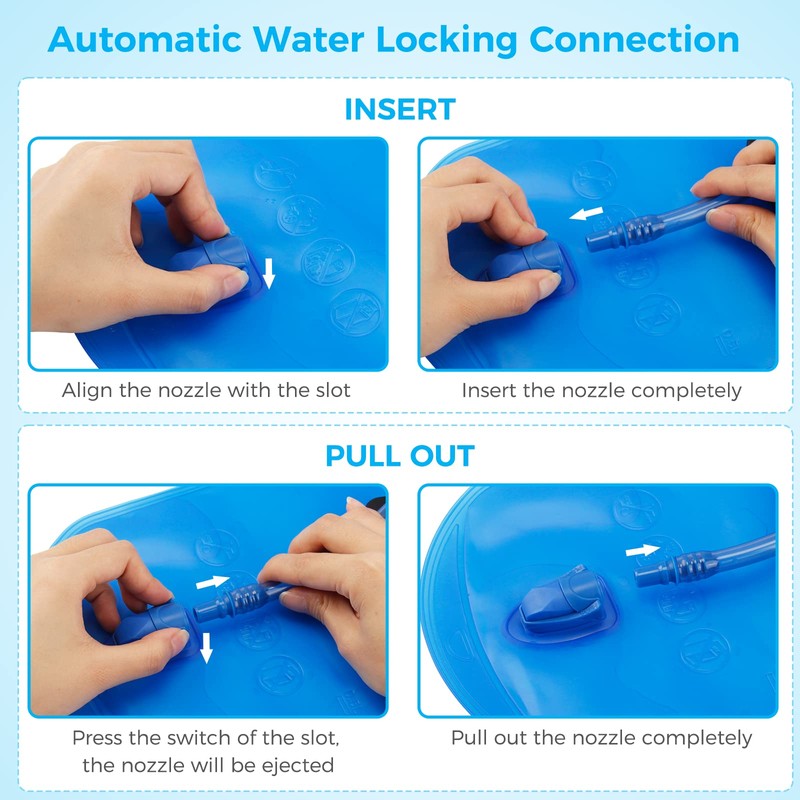 Automatic Water Locking Connection

INSERT

Align the nozzle with the slot

Insert the nozzle completely

PULL OUT

Press the switch of the slot, the nozzle will be ejected

Pull out the nozzle completely