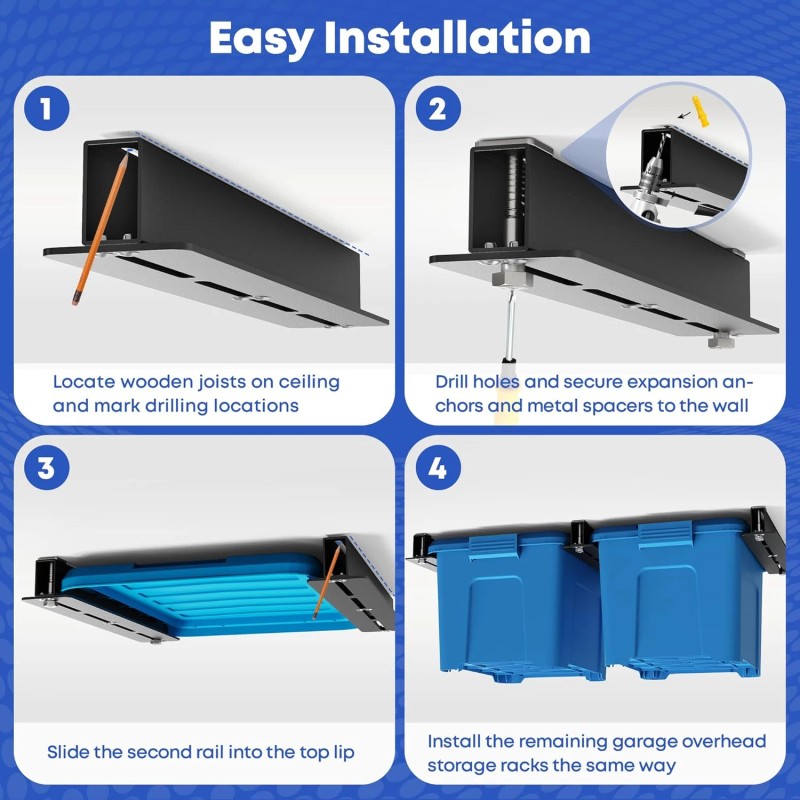 Easy Installation

1

Locate wooden joists on ceiling and mark drilling locations

2

Drill holes and secure expansion anchors and metal spacers to the wall

3

Slide the second rail into the top lip

4

Install the remaining garage overhead storage racks the same way