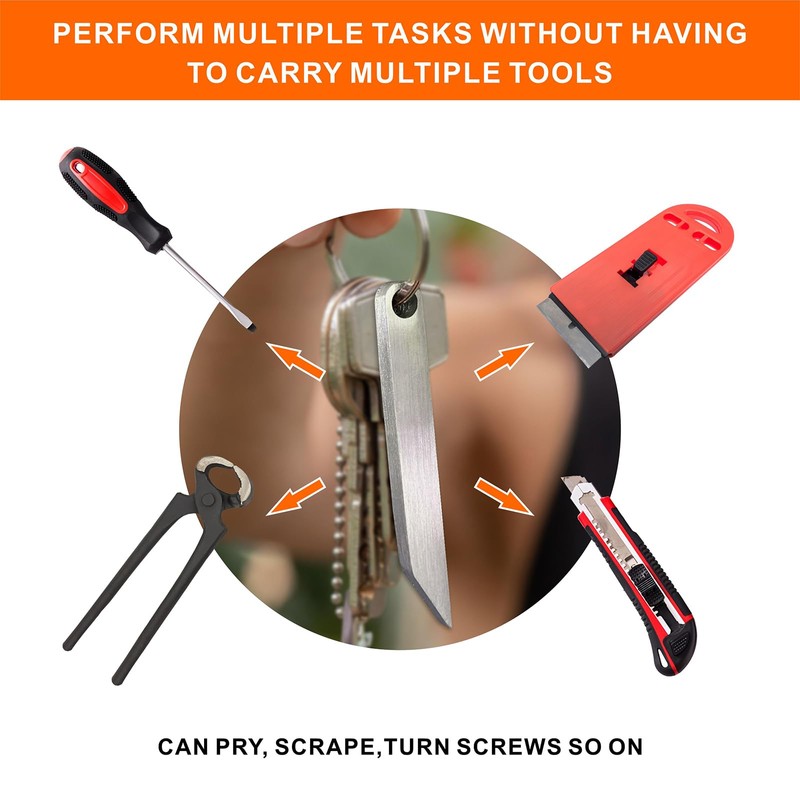 PERFORM MULTIPLE TASKS WITHOUT HAVING TO CARRY MULTIPLE TOOLS

CAN PRY, SCRAPE,TURN SCREWS SO ON