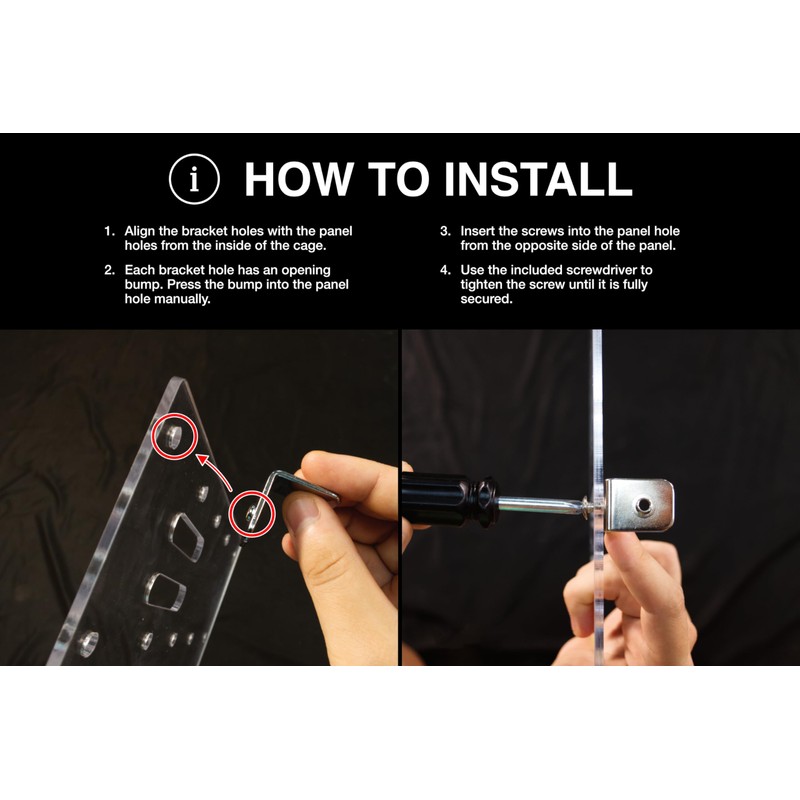 i HOW TO INSTALL

1. Align the bracket holes with the panel holes from the inside of the cage.

2. Each bracket hole has an opening bump. Press the bump into the panel hole manually.

3. Insert the screws into the panel hole from the opposite side of the panel.

4. Use the included screwdriver to tighten the screw until it is fully secured.