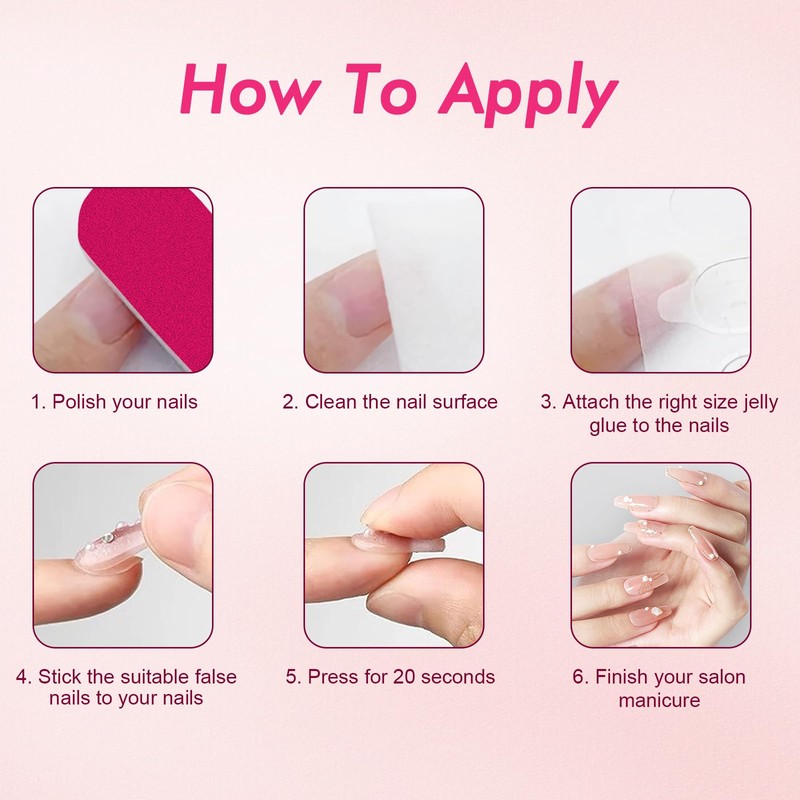 How To Apply

1. Polish your nails

2. Clean the nail surface

3. Attach the right size jelly glue to the nails

4. Stick the suitable false nails to your nails

5. Press for 20 seconds

6. Finish your salon manicure