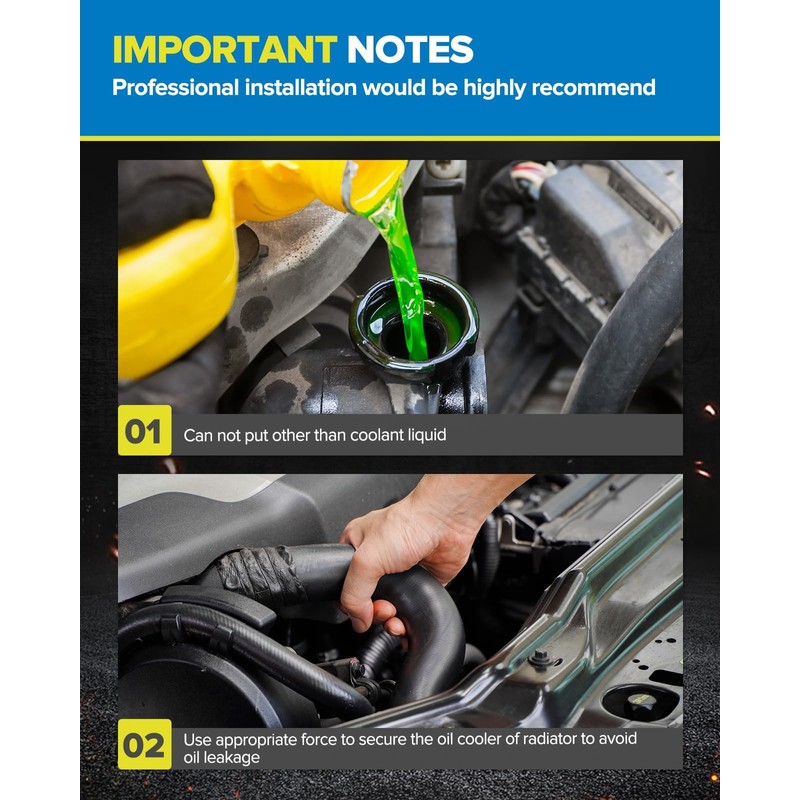 IMPORTANT NOTES
Professional installation would be highly recommend

01 Can not put other than coolant liquid

02 Use appropriate force to secure the oil cooler of radiator to avoid oil leakage