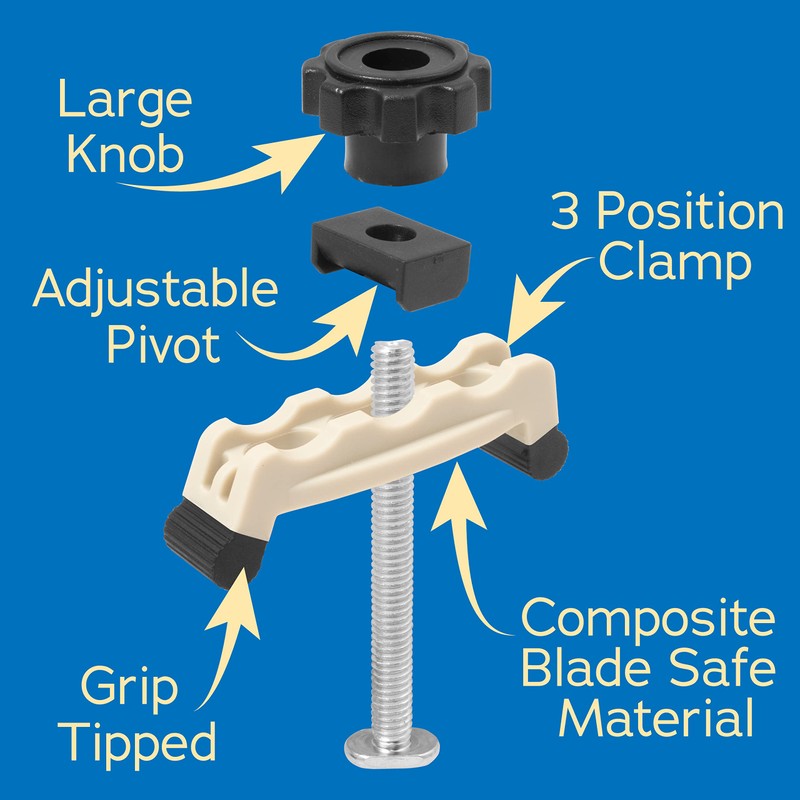 Large Knob

3 Position Clamp

Adjustable Pivot

Composite Blade Safe Material

Grip Tipped