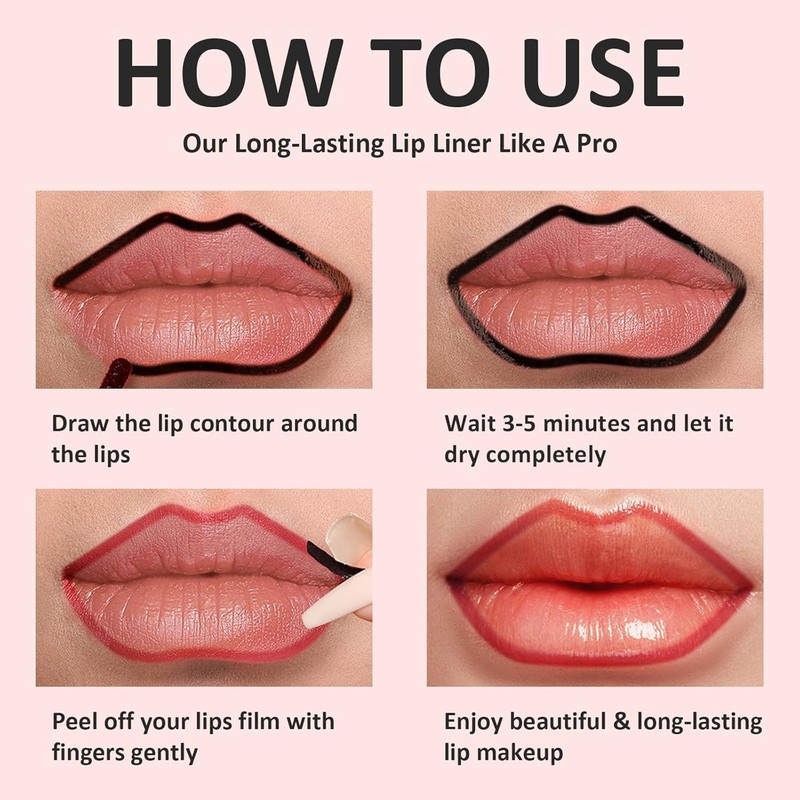 HOW TO USE

Our Long-Lasting Lip Liner Like A Pro

Draw the lip contour around the lips

Wait 3-5 minutes and let it dry completely

Peel off your lips film with fingers gently

Enjoy beautiful & long-lasting lip makeup