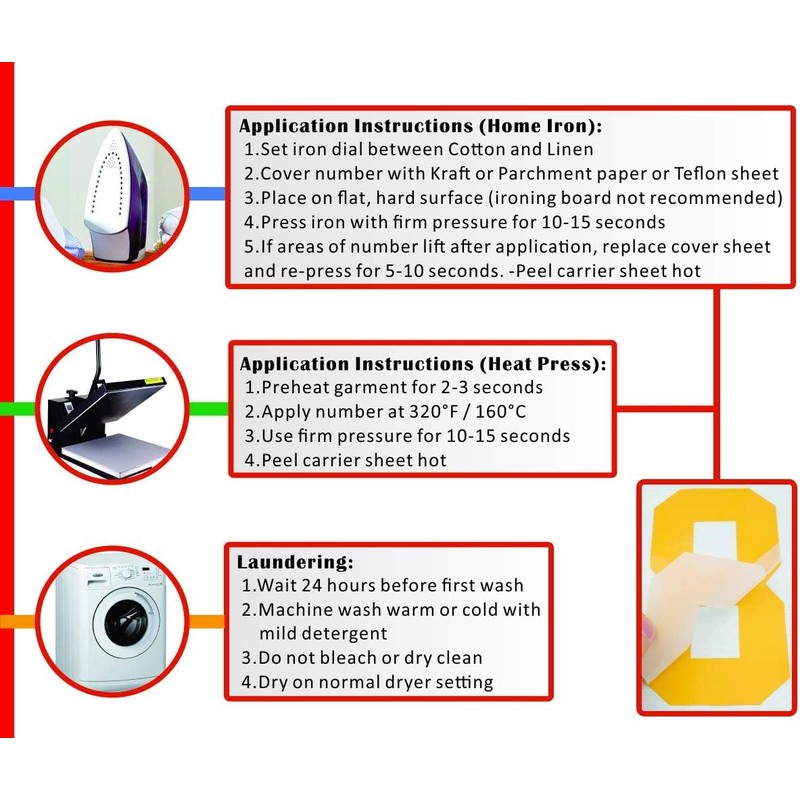 Application Instructions (Home Iron):
1.Set iron dial between Cotton and Linen
2.Cover number with Kraft or Parchment paper or Teflon sheet
3.Place on flat, hard surface (ironing board not recommended)
4.Press iron with firm pressure for 10-15 seconds
5.If areas of number lift after application, replace cover sheet and re-press for 5-10 seconds. -Peel carrier sheet hot

Application Instructions (Heat Press):
1.Preheat garment for 2-3 seconds
2.Apply number at 320°F / 160°C
3.Use firm pressure for 10-15 seconds
4.Peel carrier sheet hot

Laundering:
1.Wait 24 hours before first wash
2.Machine wash warm or cold with mild detergent
3.Do not bleach or dry clean
4.Dry on normal dryer setting