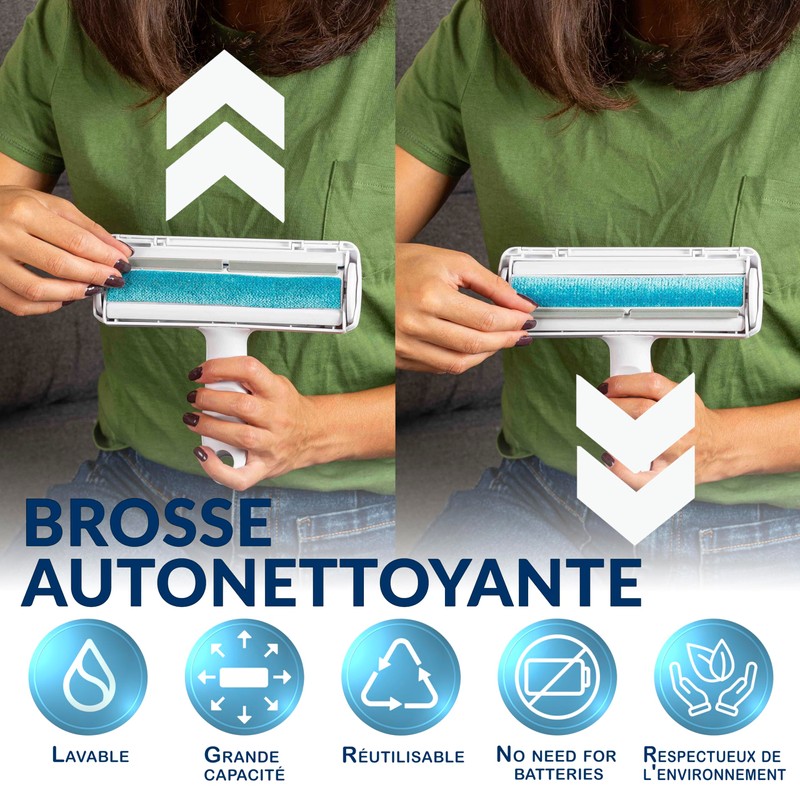 BROSSE AUTONETTOYANTE

LAVABLE

GRANDE CAPACITÉ

RÉUTILISABLE

NO NEED FOR BATTERIES

RESPECTUEUX DE L'ENVIRONNEMENT