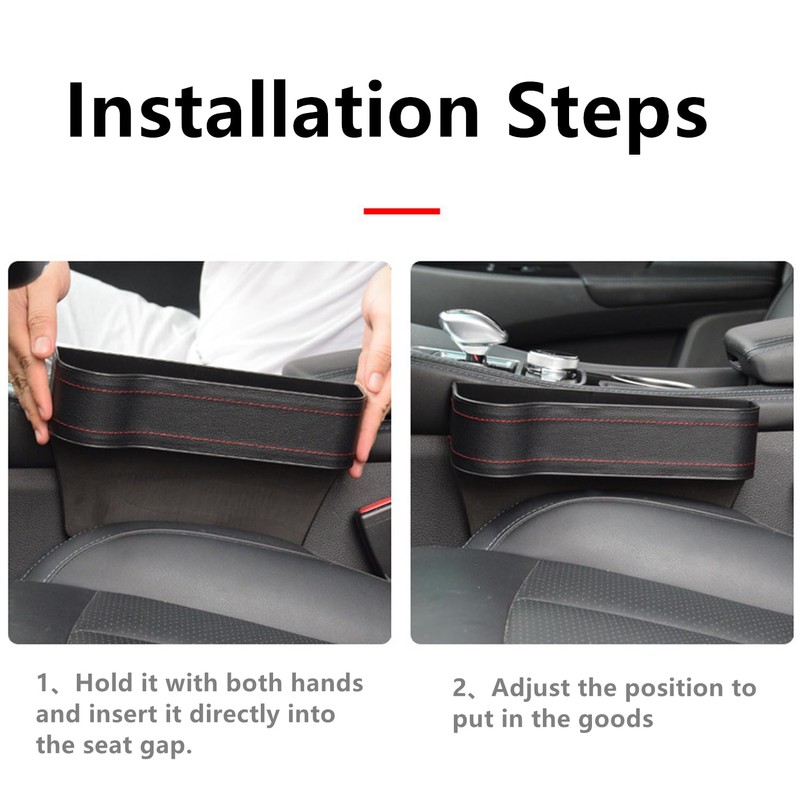 Installation Steps

1、Hold it with both hands and insert it directly into the seat gap.

2、Adjust the position to put in the goods