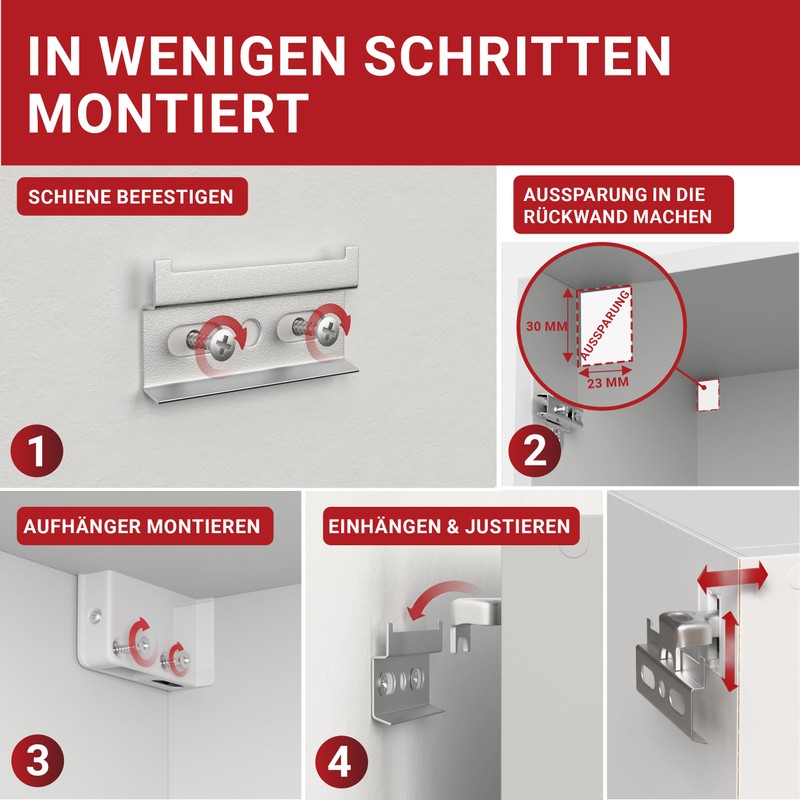 IN WENIGEN SCHRITTEN MONTIERT

SCHIENE BEFESTIGEN

1

AUSSPARUNG IN DIE RÜCKWAND MACHEN

30 MM

AUSSPARUNG

23 MM

2

AUFHÄNGER MONTIEREN

3

EINHÄNGEN & JUSTIEREN

4