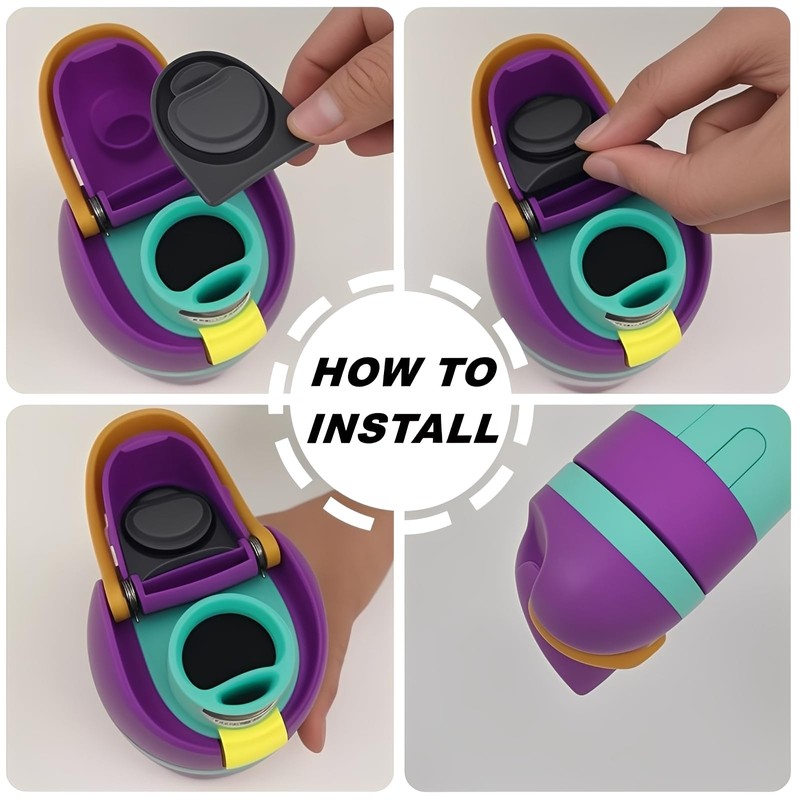 HOW TO INSTALL