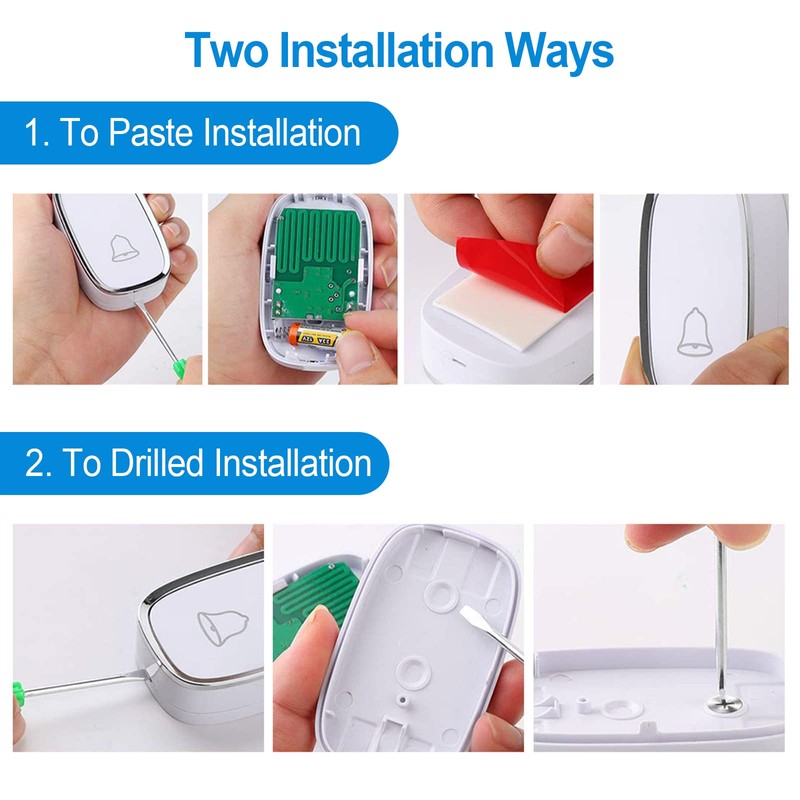 Two Installation Ways

1. To Paste Installation

2. To Drilled Installation