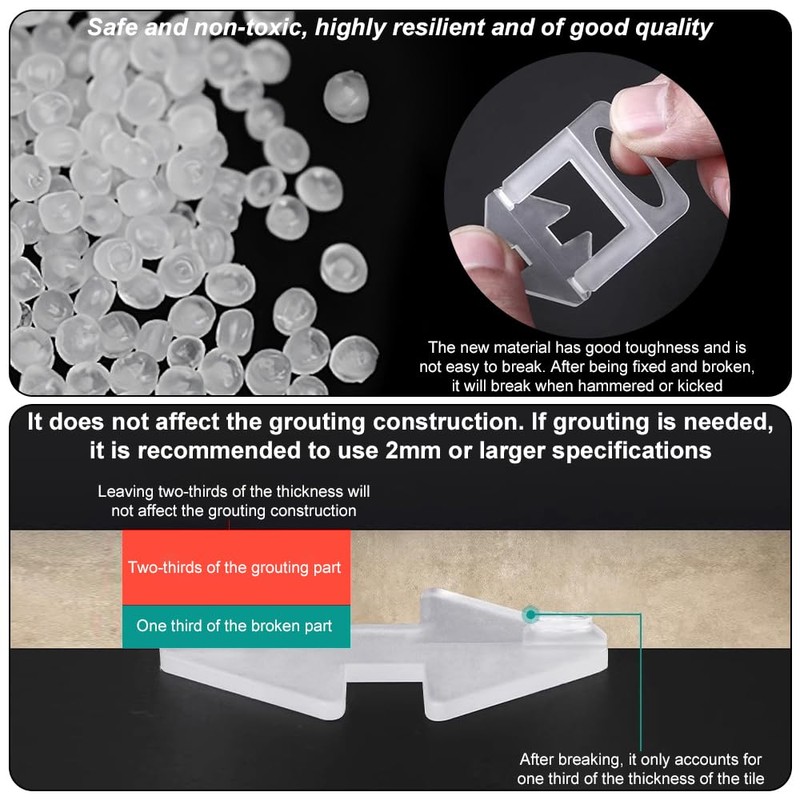 Safe and non-toxic, highly resilient and of good quality

The new material has good toughness and is not easy to break. After being fixed and broken, it will break when hammered or kicked

It does not affect the grouting construction. If grouting is needed, it is recommended to use 2mm or larger specifications

Leaving two-thirds of the thickness will not affect the grouting construction

Two-thirds of the grouting part

One third of the broken part

After breaking, it only accounts for one third of the thickness of the tile