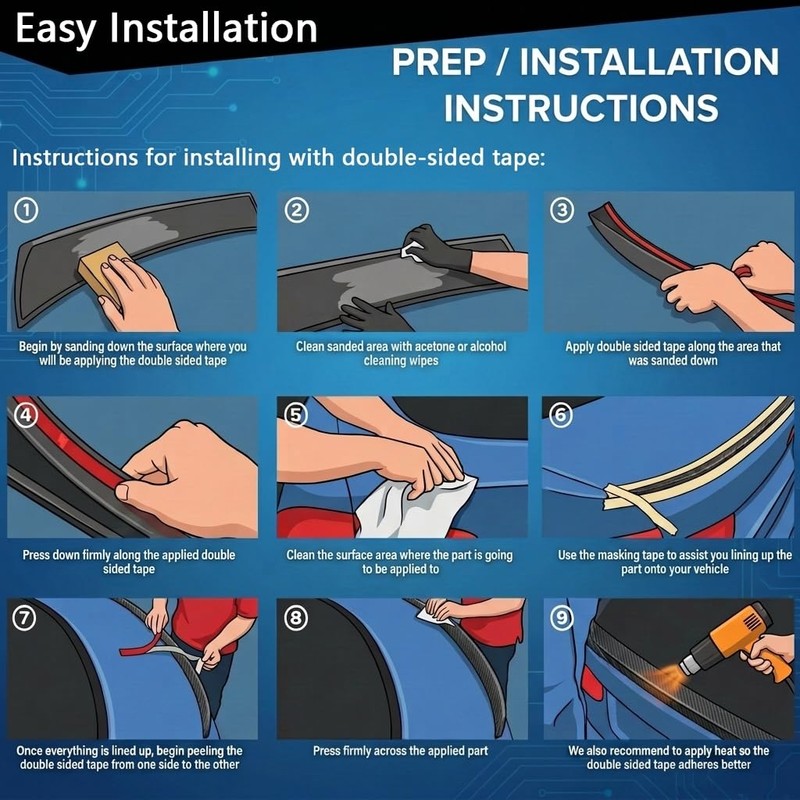 Easy Installation

PREP / INSTALLATION INSTRUCTIONS

Instructions for installing with double-sided tape:

①
Begin by sanding down the surface where you will be applying the double sided tape

②
Clean sanded area with acetone or alcohol cleaning wipes

③
Apply double sided tape along the area that was sanded down

④
Press down firmly along the applied double sided tape

⑤
Clean the surface area where the part is going to be applied to

⑥
Use the masking tape to assist you lining up the part onto your vehicle

⑦
Once everything is lined up, begin peeling the double sided tape from one side to the other

⑧
Press firmly across the applied part

⑨
We also recommend to apply heat so the double sided tape adheres better