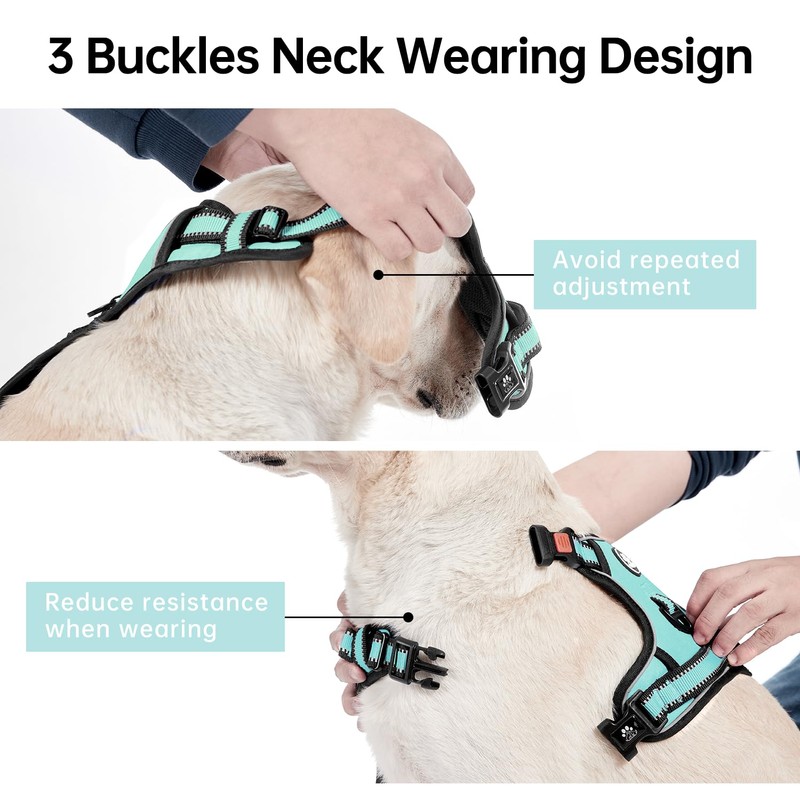 3 Buckles Neck Wearing Design

Avoid repeated adjustment

Reduce resistance when wearing