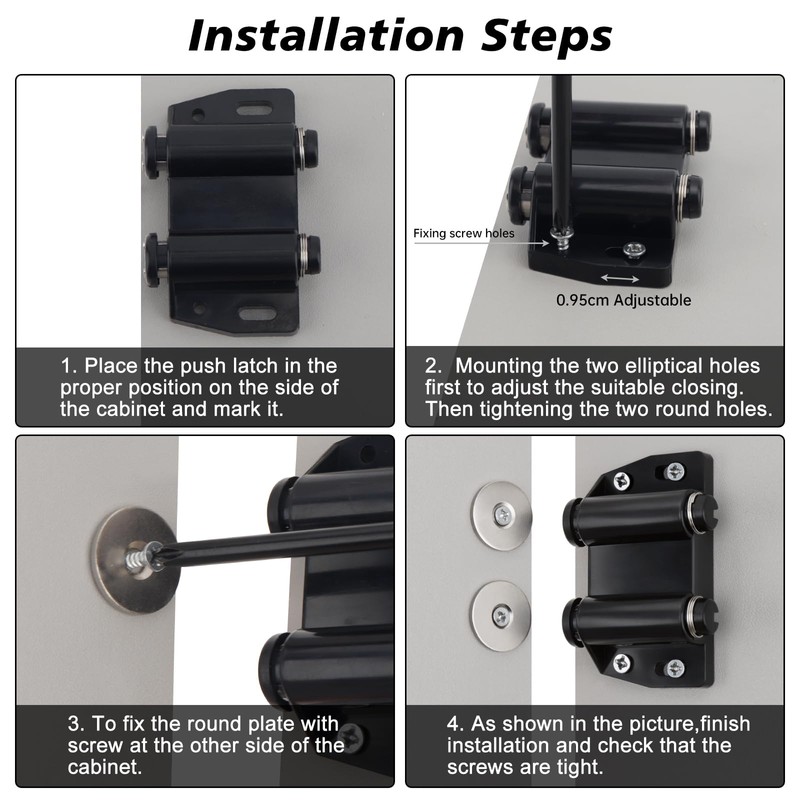 Installation Steps

1. Place the push latch in the proper position on the side of the cabinet and mark it.

Fixing screw holes

0.95cm Adjustable

2. Mounting the two elliptical holes first to adjust the suitable closing. Then tightening the two round holes.

3. To fix the round plate with screw at the other side of the cabinet.

4. As shown in the picture,finish installation and check that the screws are tight.