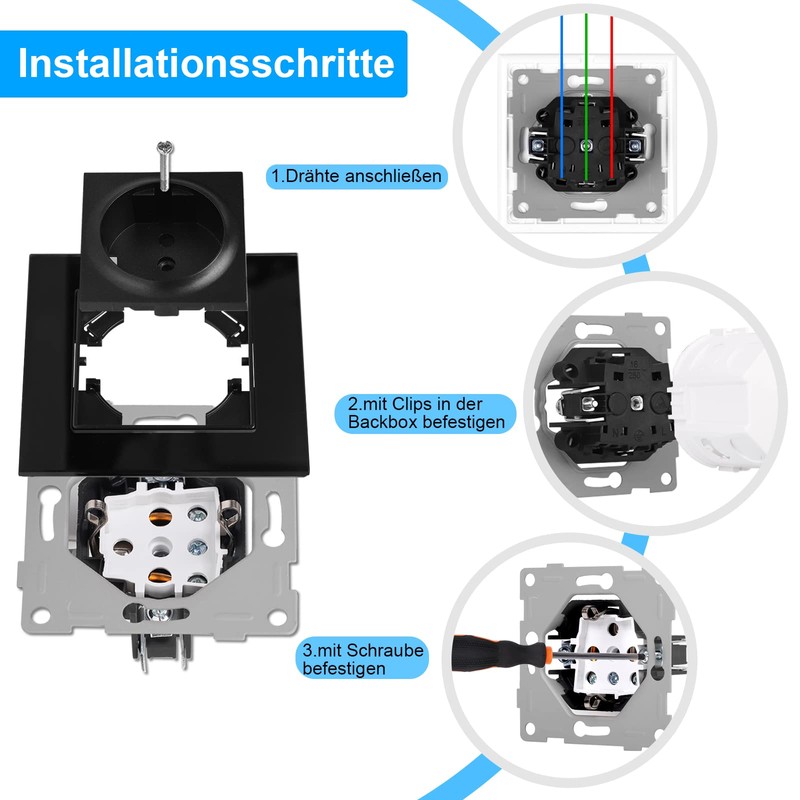 Installationsschritte

1.Drähte anschließen

2.mit Clips in der Backbox befestigen

3.mit Schraube befestigen