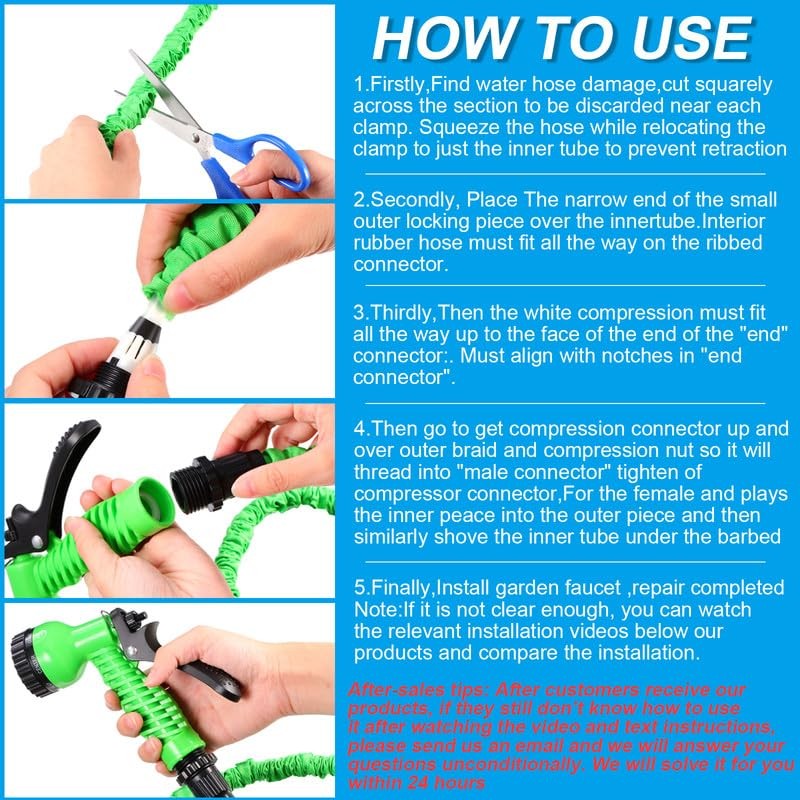 HOW TO USE

1.Firstly,Find water hose damage,cut squarely across the section to be discarded near each clamp. Squeeze the hose while relocating the clamp to just the inner tube to prevent retraction

2.Secondly, Place The narrow end of the small outer locking piece over the innertube.Interior rubber hose must fit all the way on the ribbed connector.

3.Thirdly,Then the white compression must fit all the way up to the face of the end of the "end" connector:. Must align with notches in "end connector".

4.Then go to get compression connector up and over outer braid and compression nut so it will thread into "male connector" tighten of compressor connector,For the female and plays the inner peace into the outer piece and then similarly shove the inner tube under the barbed

5.Finally,Install garden faucet ,repair completed Note:If it is not clear enough, you can watch the relevant installation videos below our products and compare the installation.

After-sales tips: After customers receive our products, if they still don't know how to use it after watching the video and text instructions, please send us an email and we will answer your questions unconditionally. We will solve it for you within 24 hours