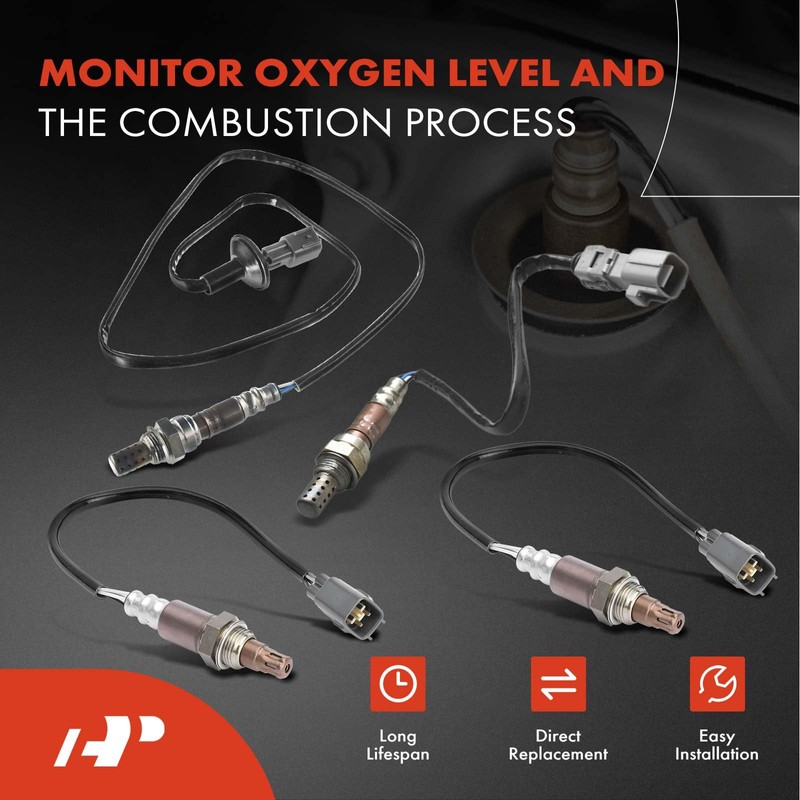 MONITOR OXYGEN LEVEL AND
THE COMBUSTION PROCESS

Long Lifespan

Direct Replacement

Easy Installation