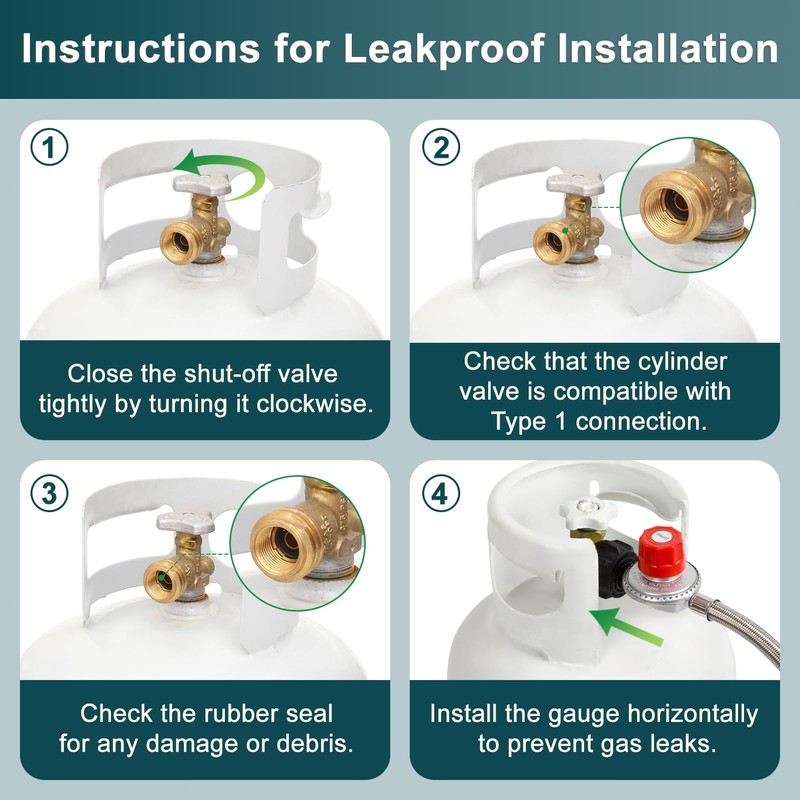 Instructions for Leakproof Installation

1

Close the shut-off valve tightly by turning it clockwise.

2

Check that the cylinder valve is compatible with Type 1 connection.

3

Check the rubber seal for any damage or debris.

4

Install the gauge horizontally to prevent gas leaks.