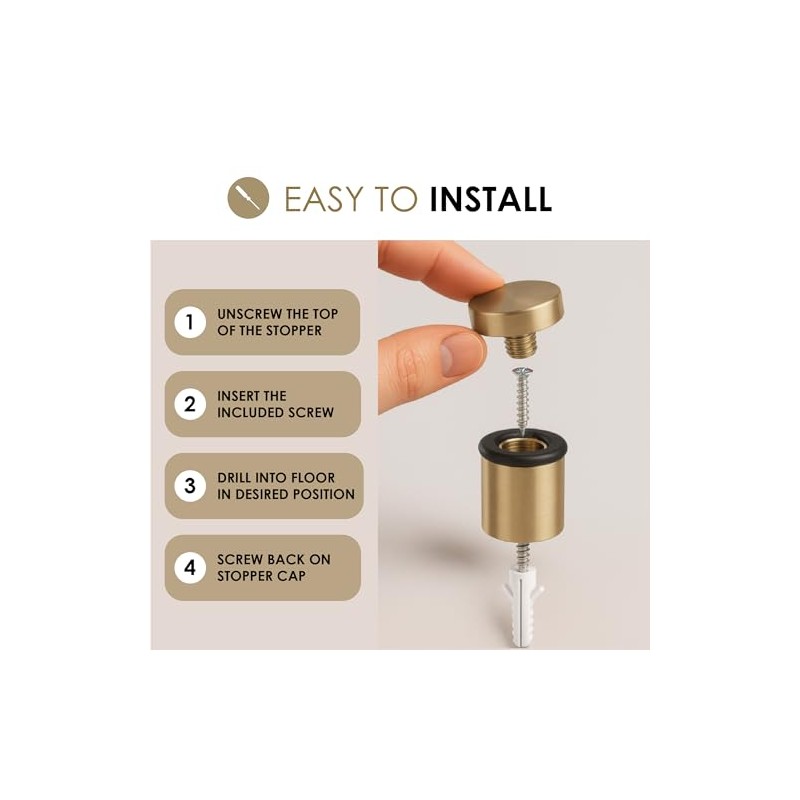 EASY TO INSTALL

1 UNSCREW THE TOP OF THE STOPPER

2 INSERT THE INCLUDED SCREW

3 DRILL INTO FLOOR IN DESIRED POSITION

4 SCREW BACK ON STOPPER CAP